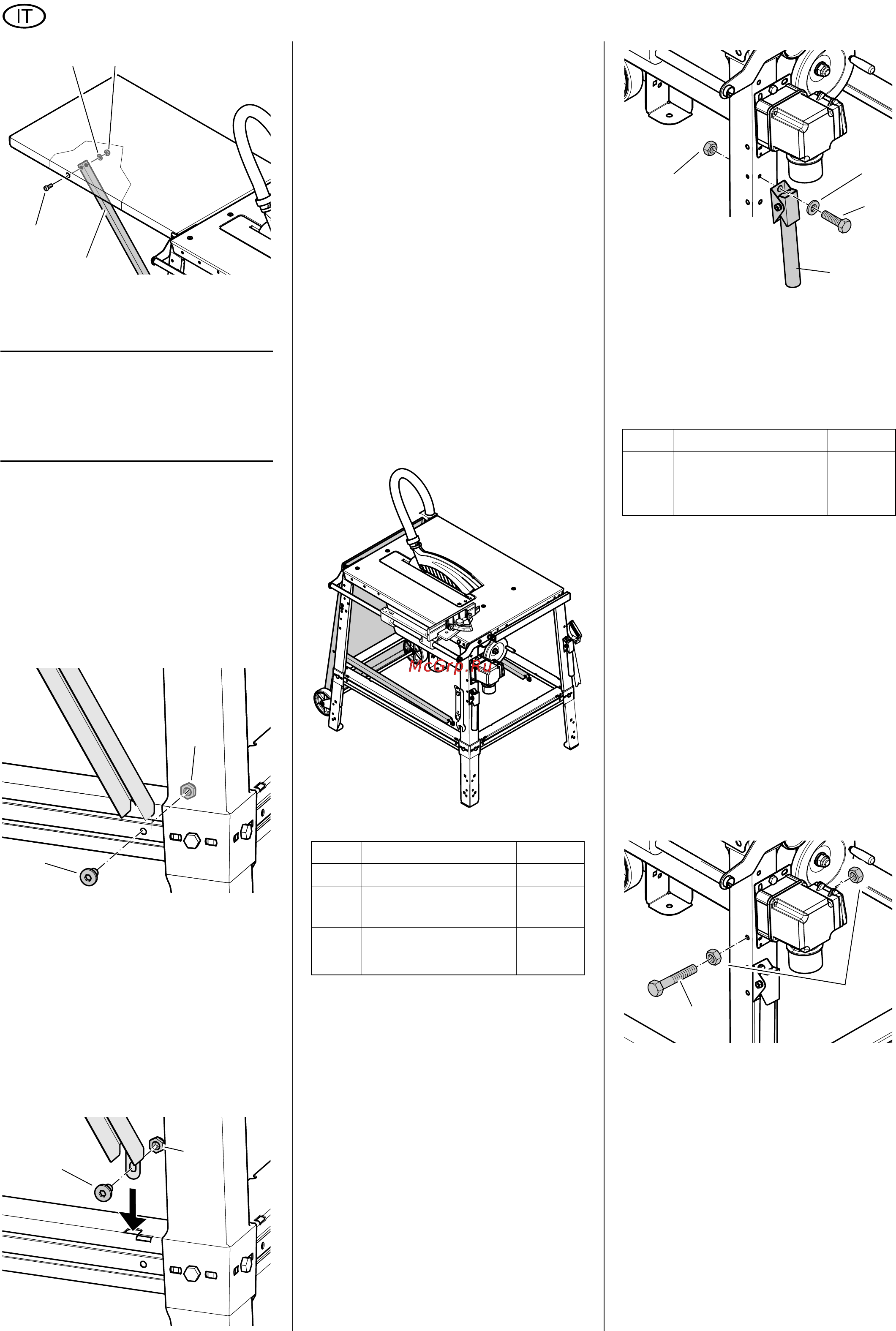 IT

McGrp.Ru