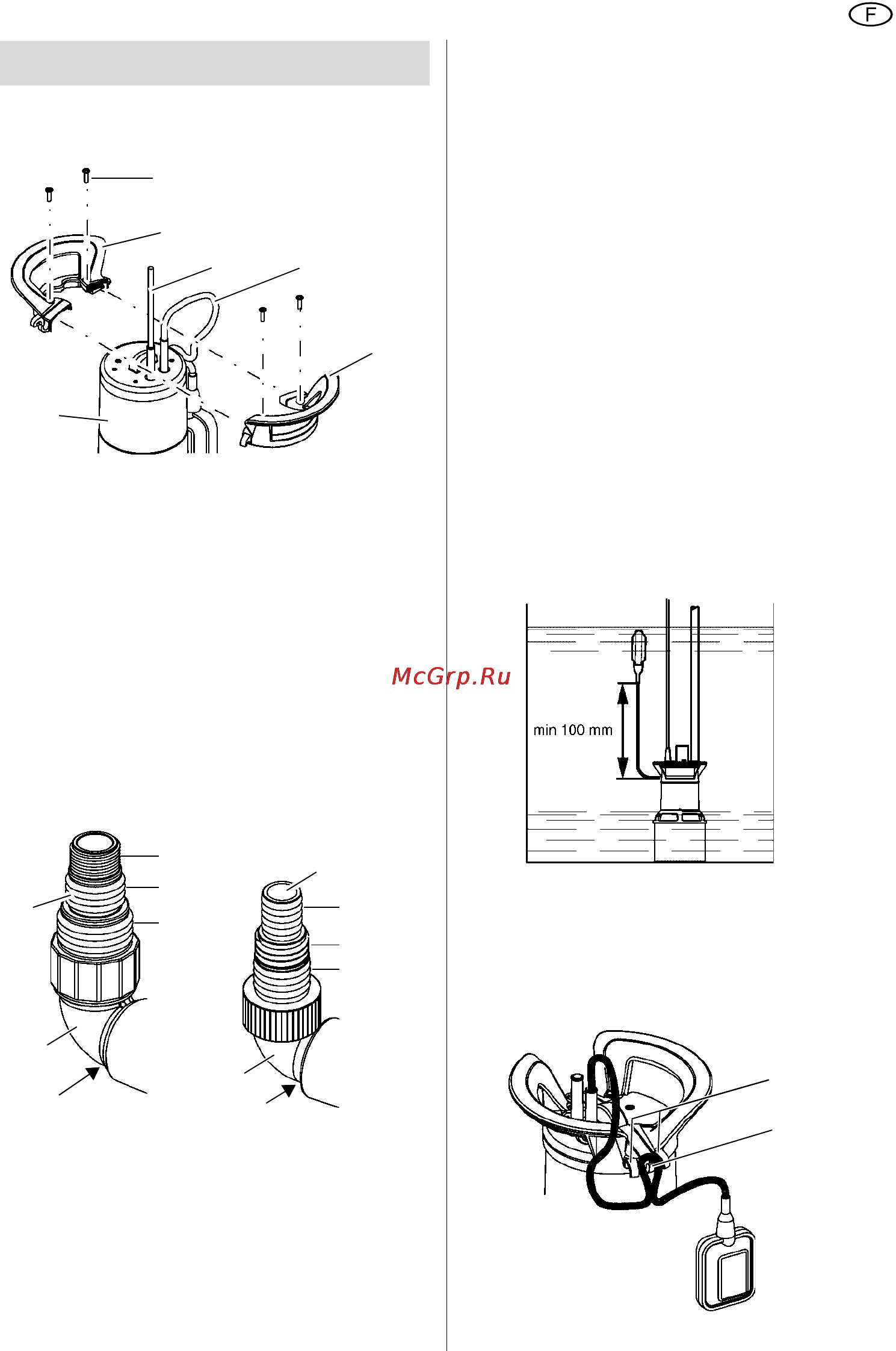 F

McGrp.Ru

min 100 mm