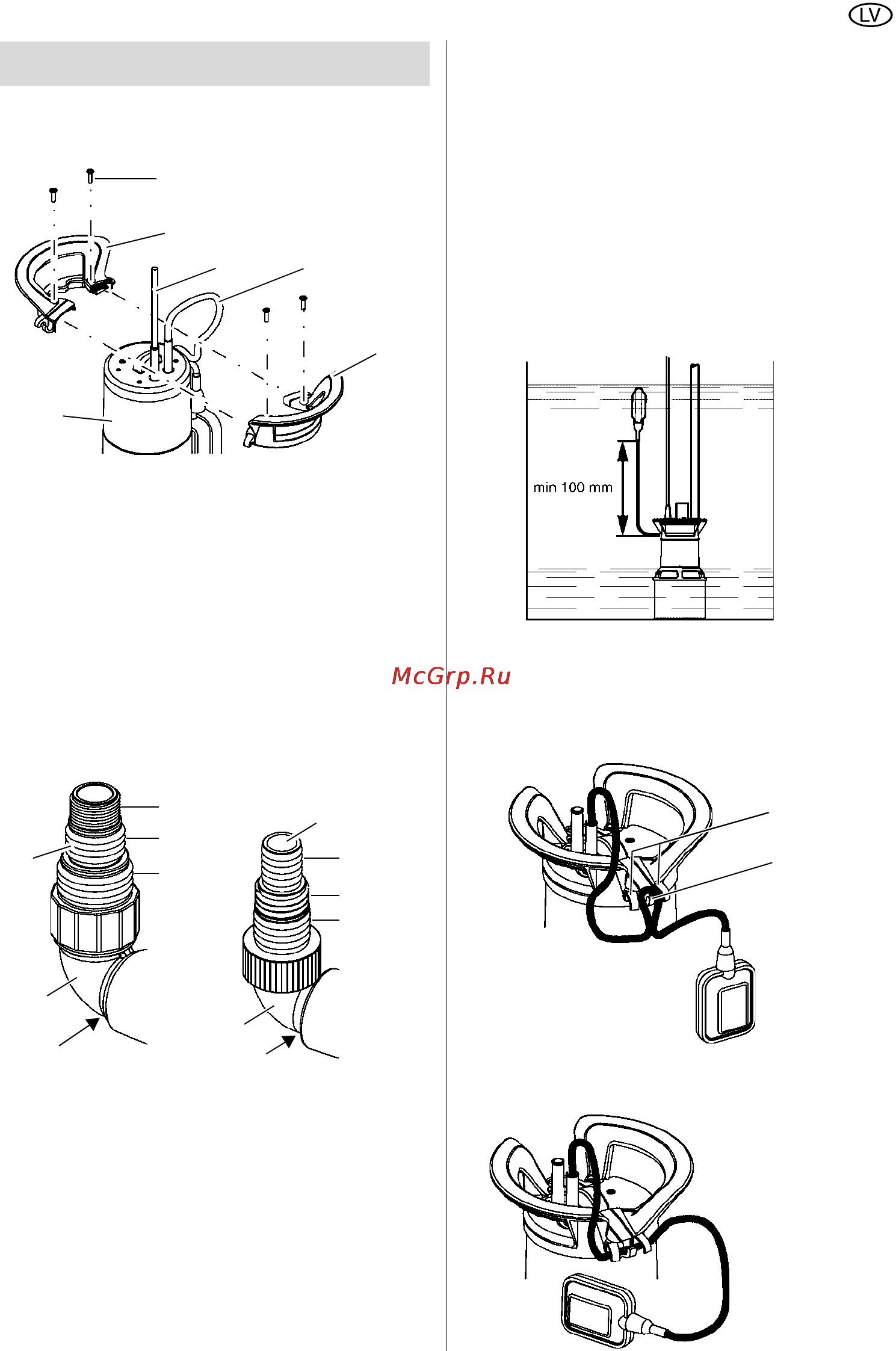 LV

min 100 mm

McGrp.Ru