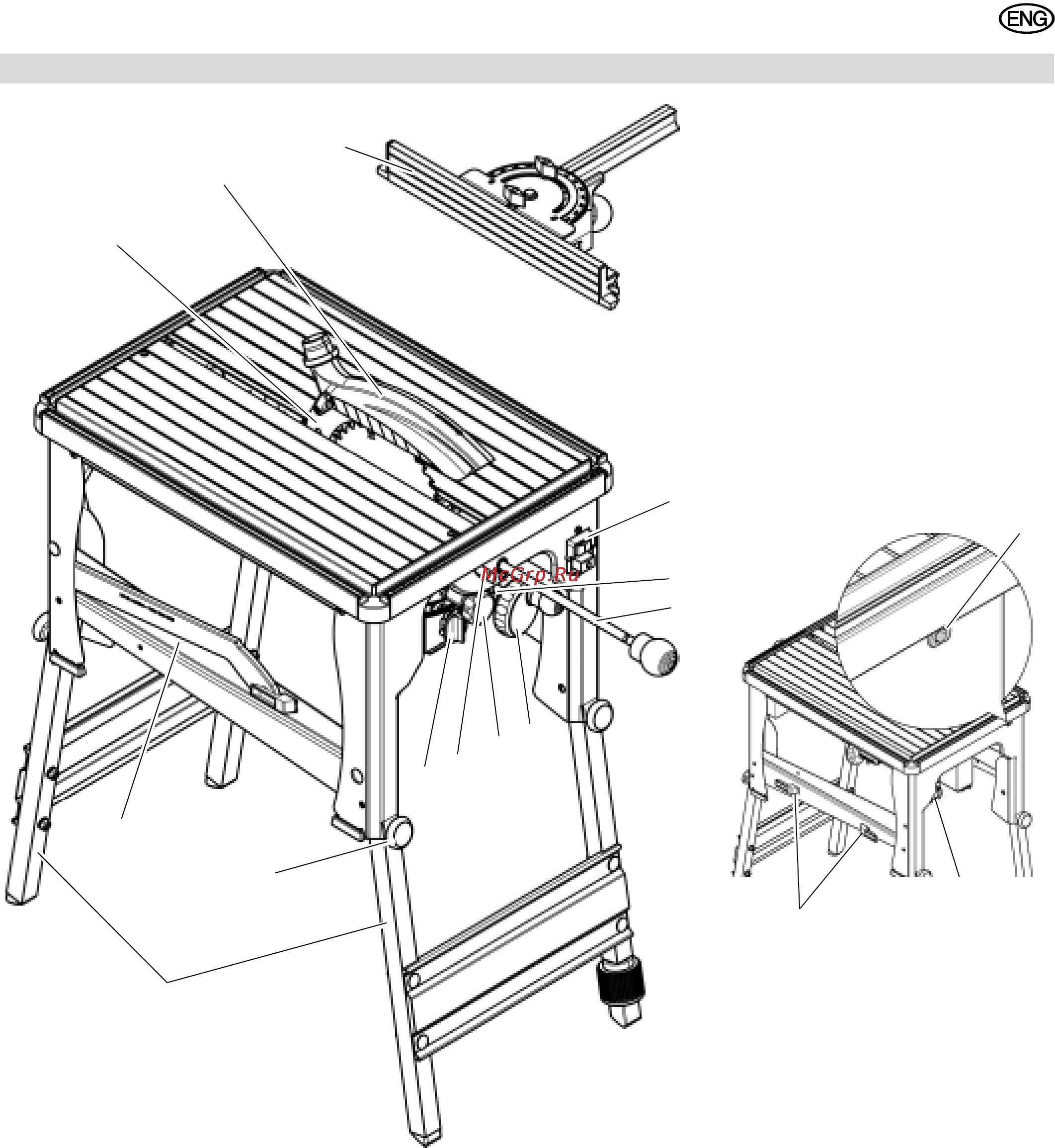 ENG

McGrp.Ru