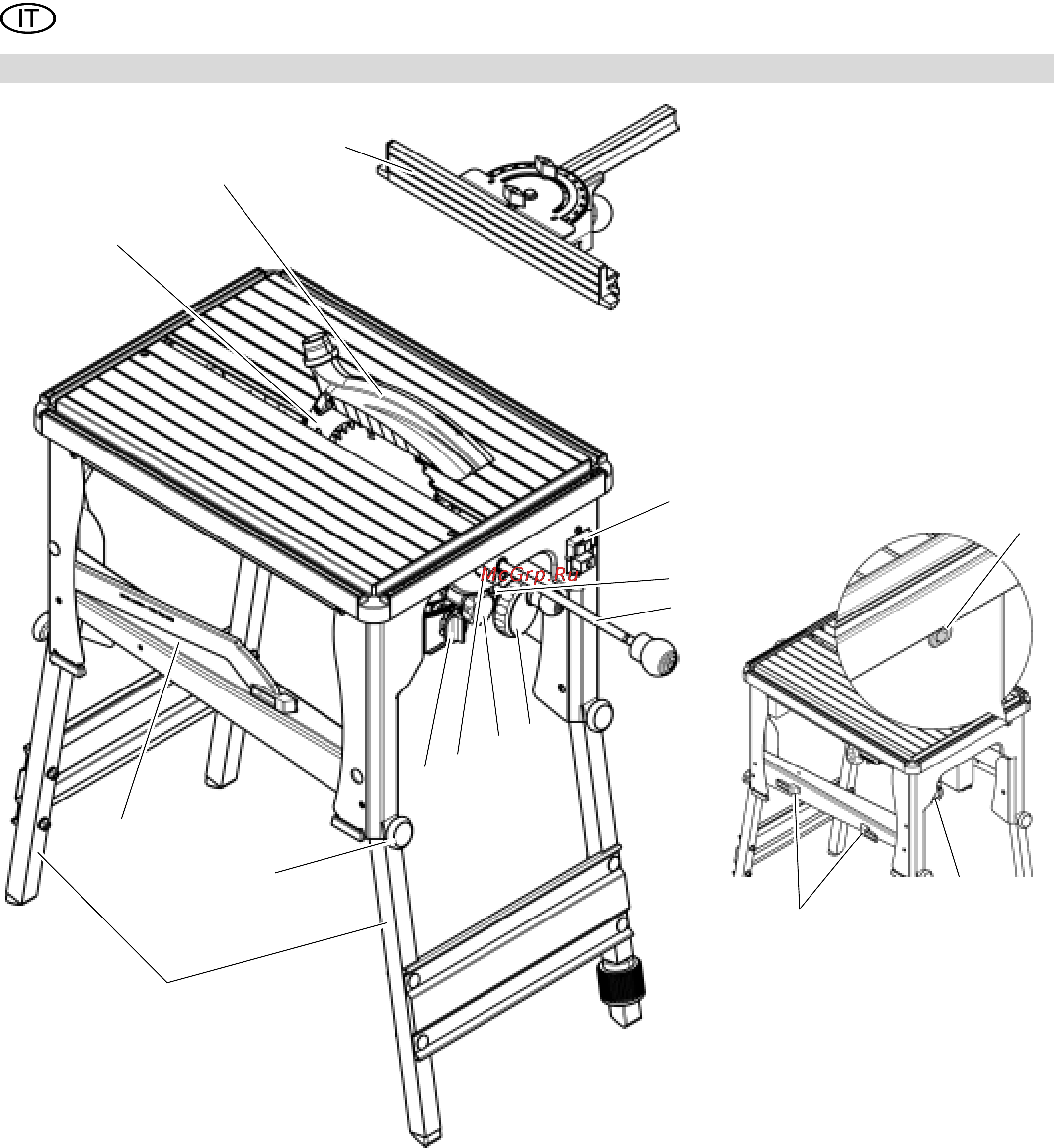 IT

McGrp.Ru