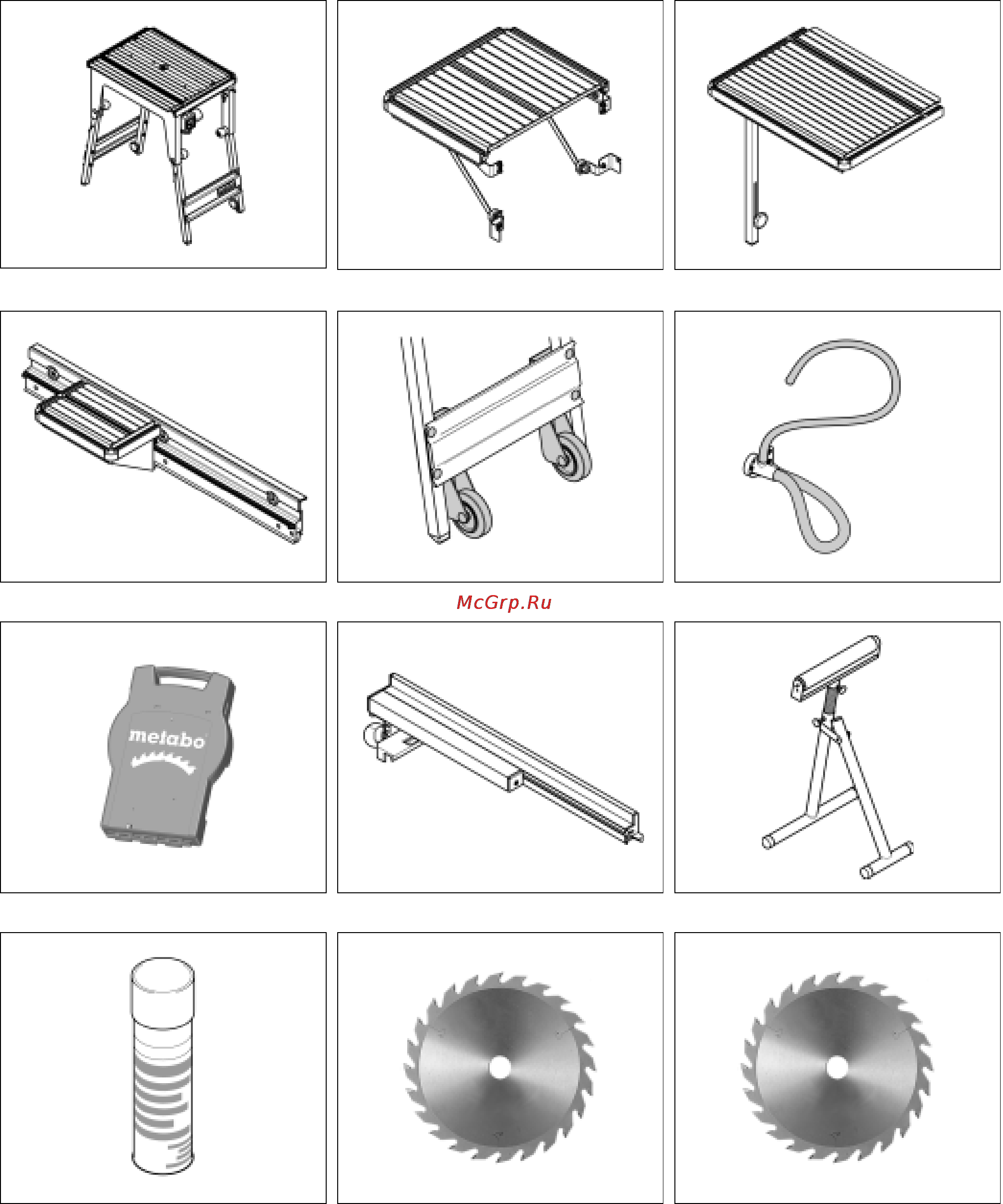 McGrp.Ru

metabo