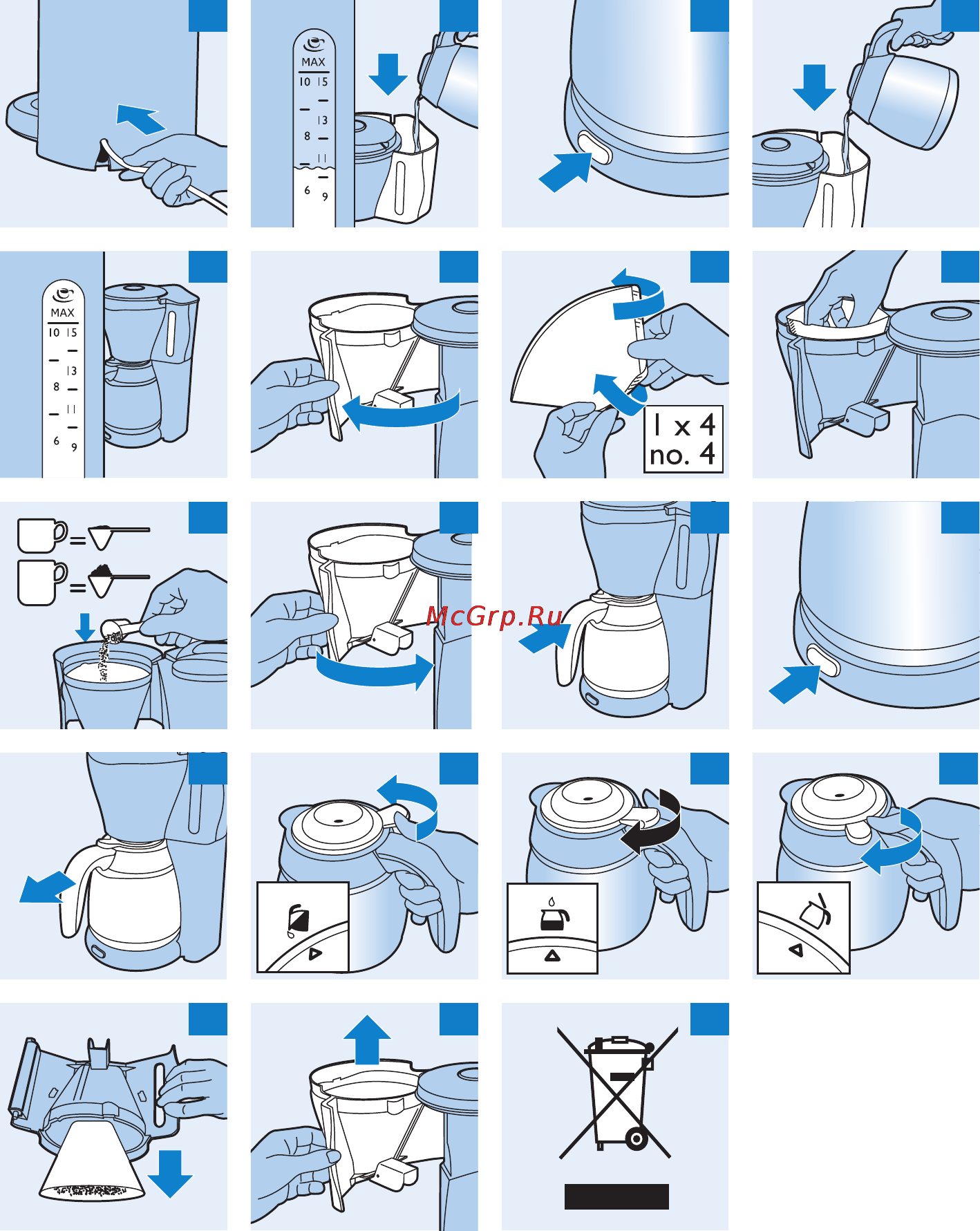 MAX
10 15
13
8
11
6 9

MAX
10 15
13
8
11
6 9

1 x 4
no. 4

McGrp.Ru