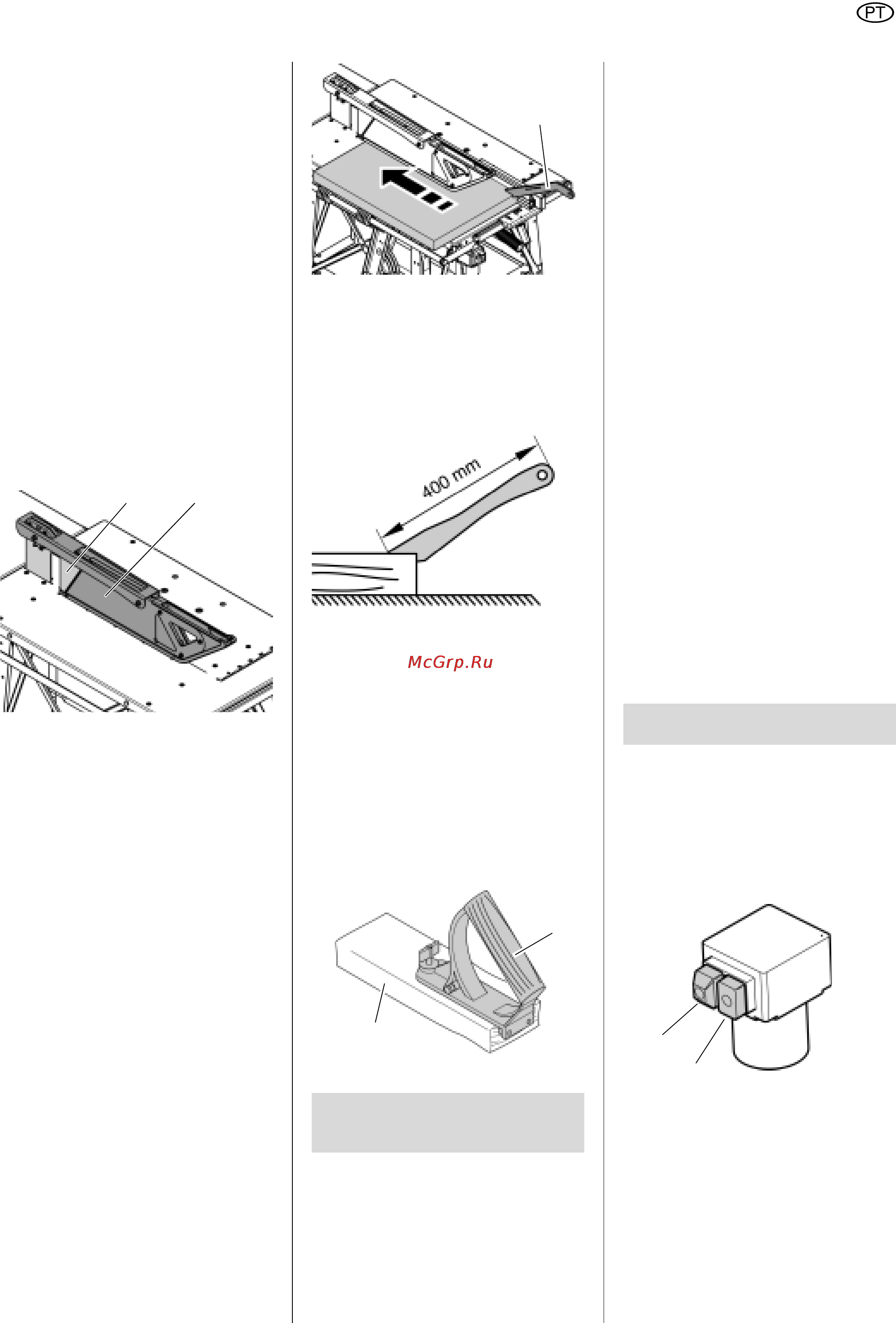 PT

400 mm

McGrp.Ru