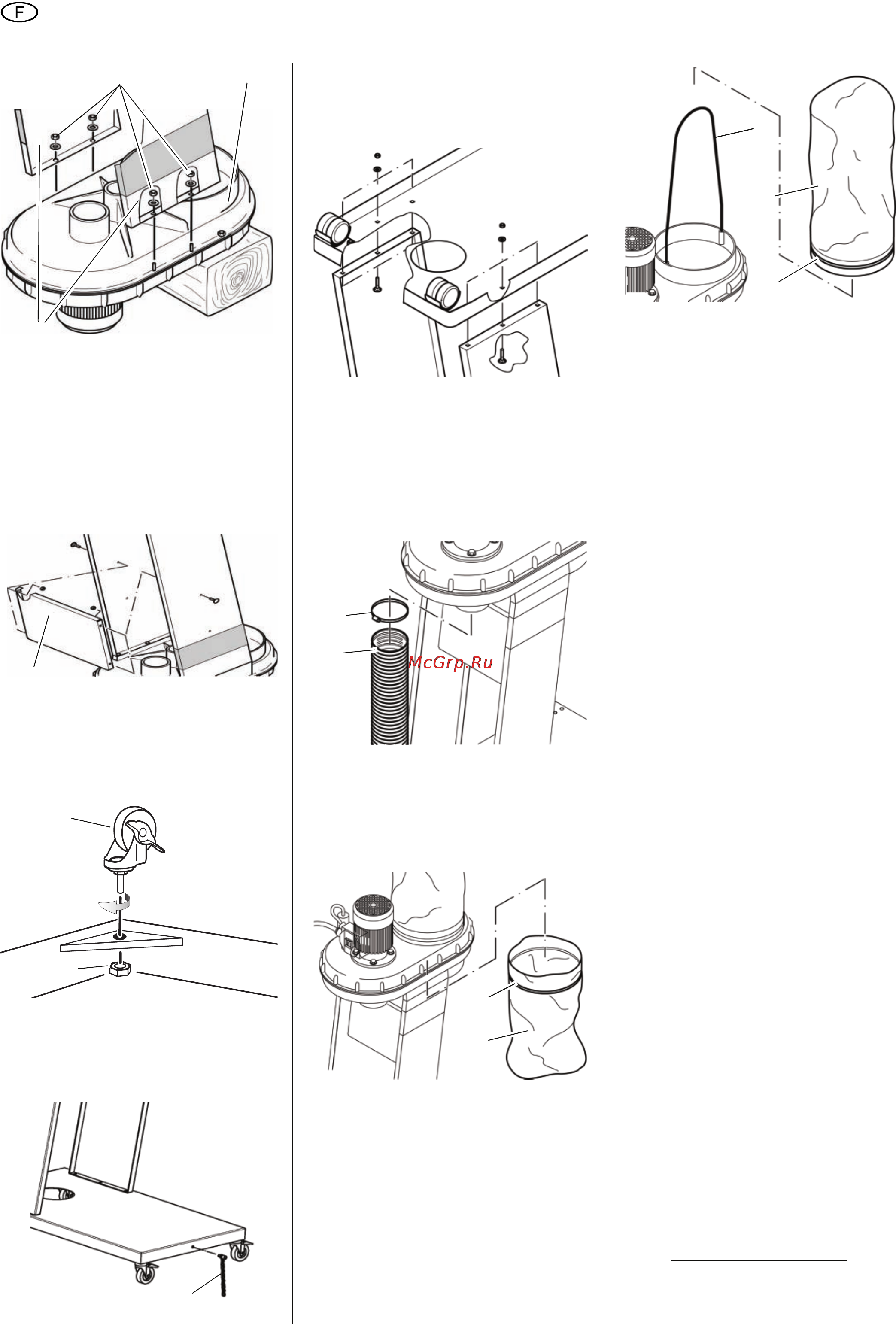 F

McGrp.Ru