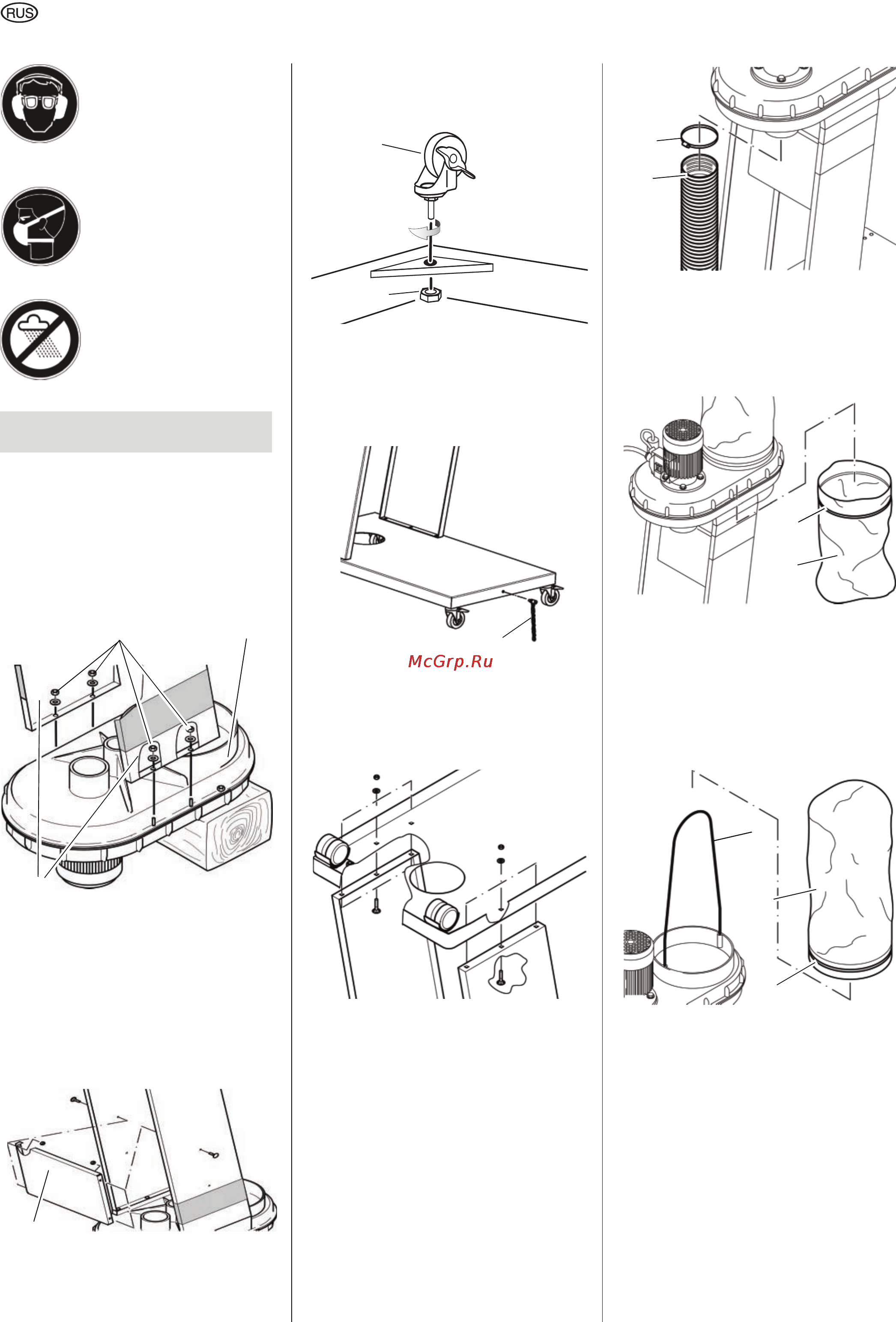 RUS

McGrp.Ru