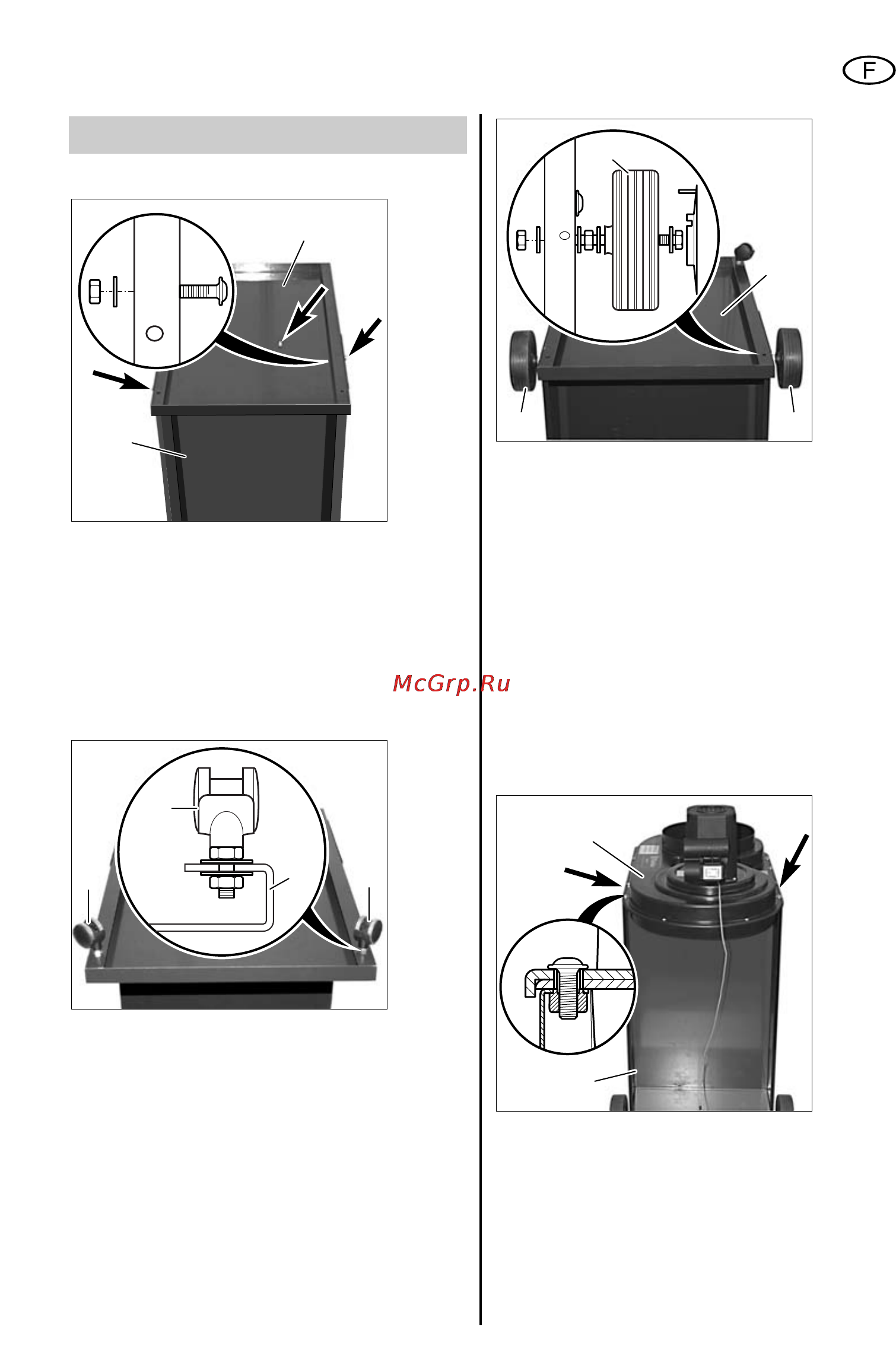 F

McGrp.Ru