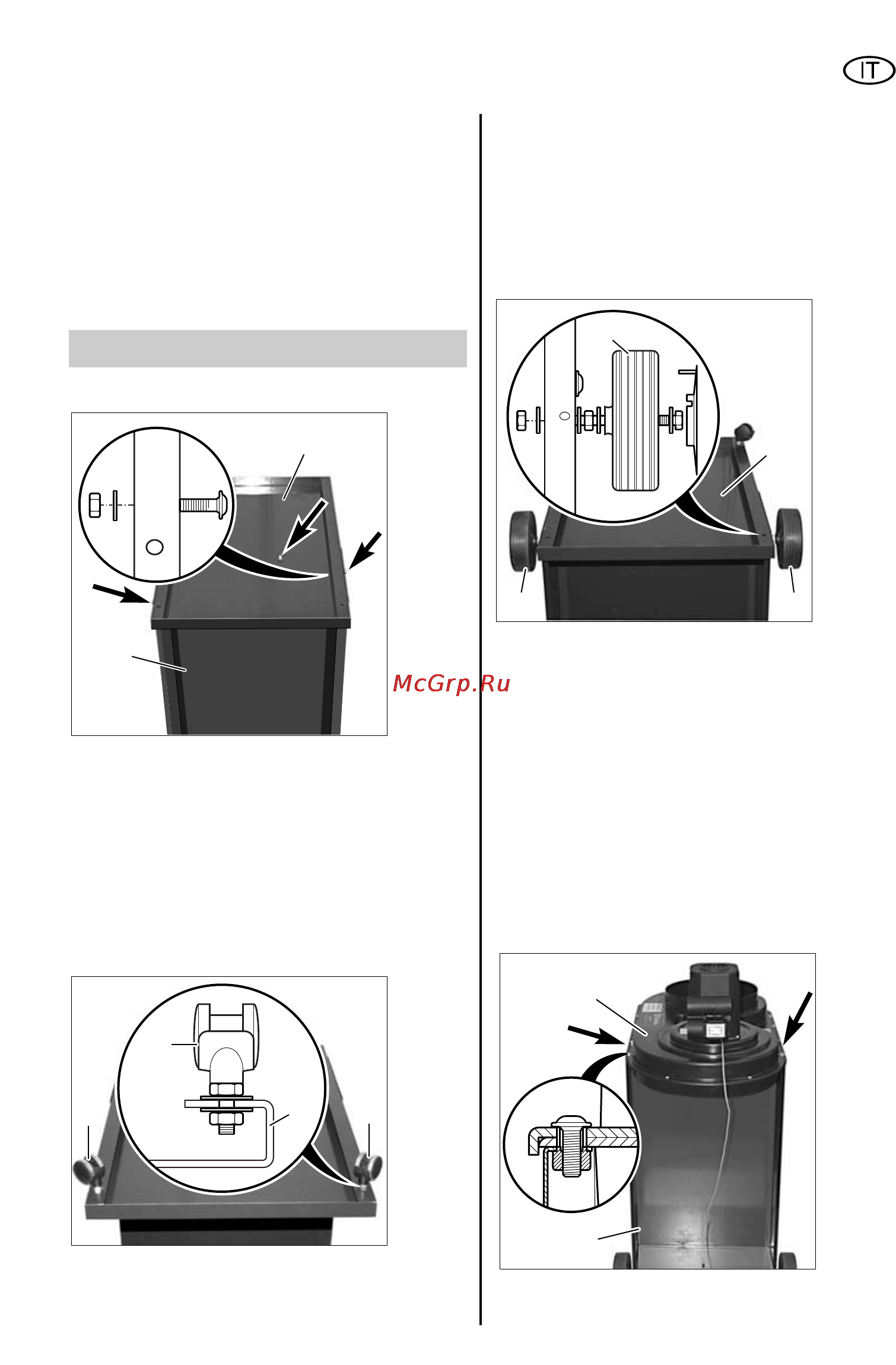 IT

McGrp.Ru