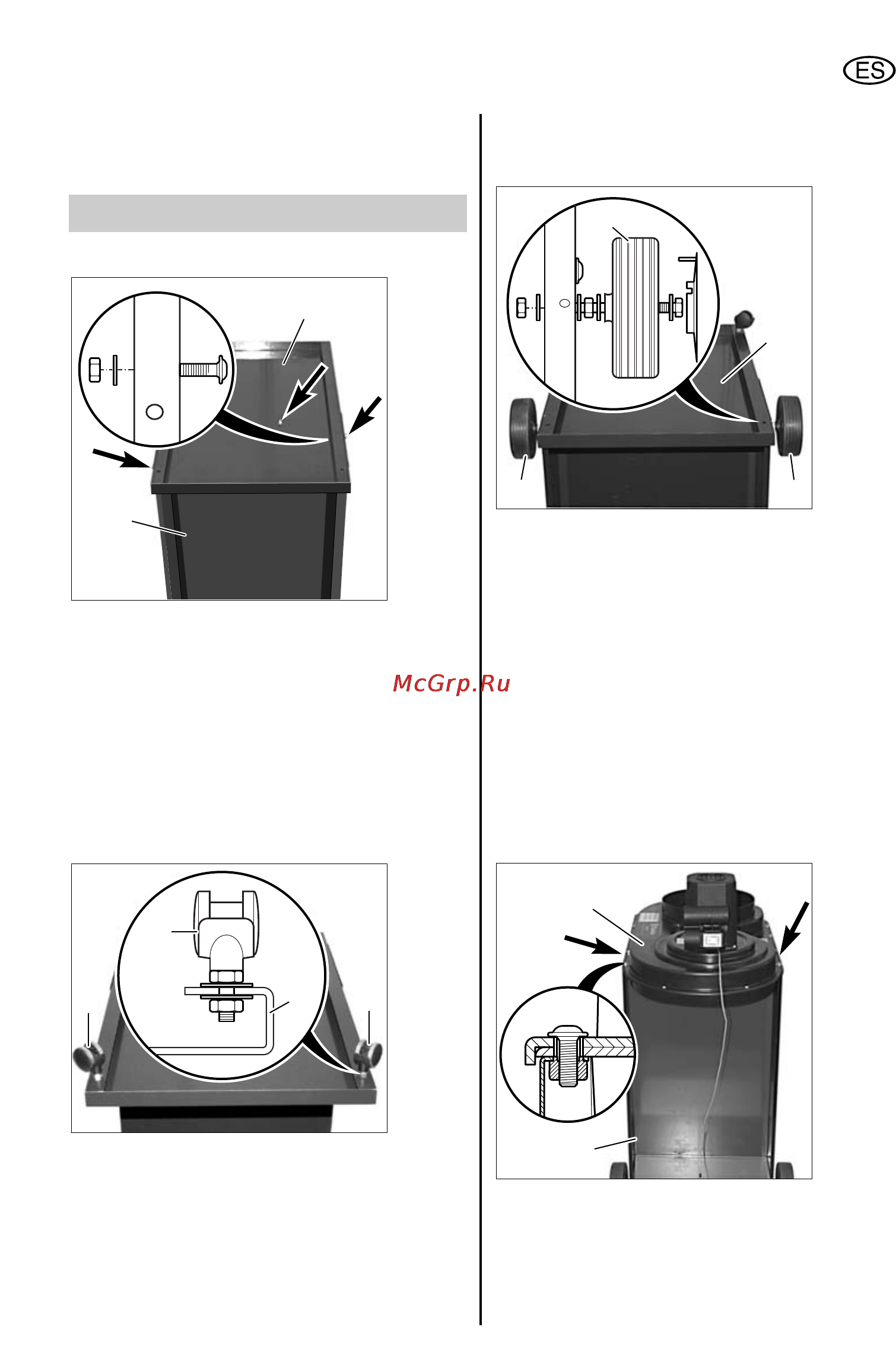 ES

McGrp.Ru