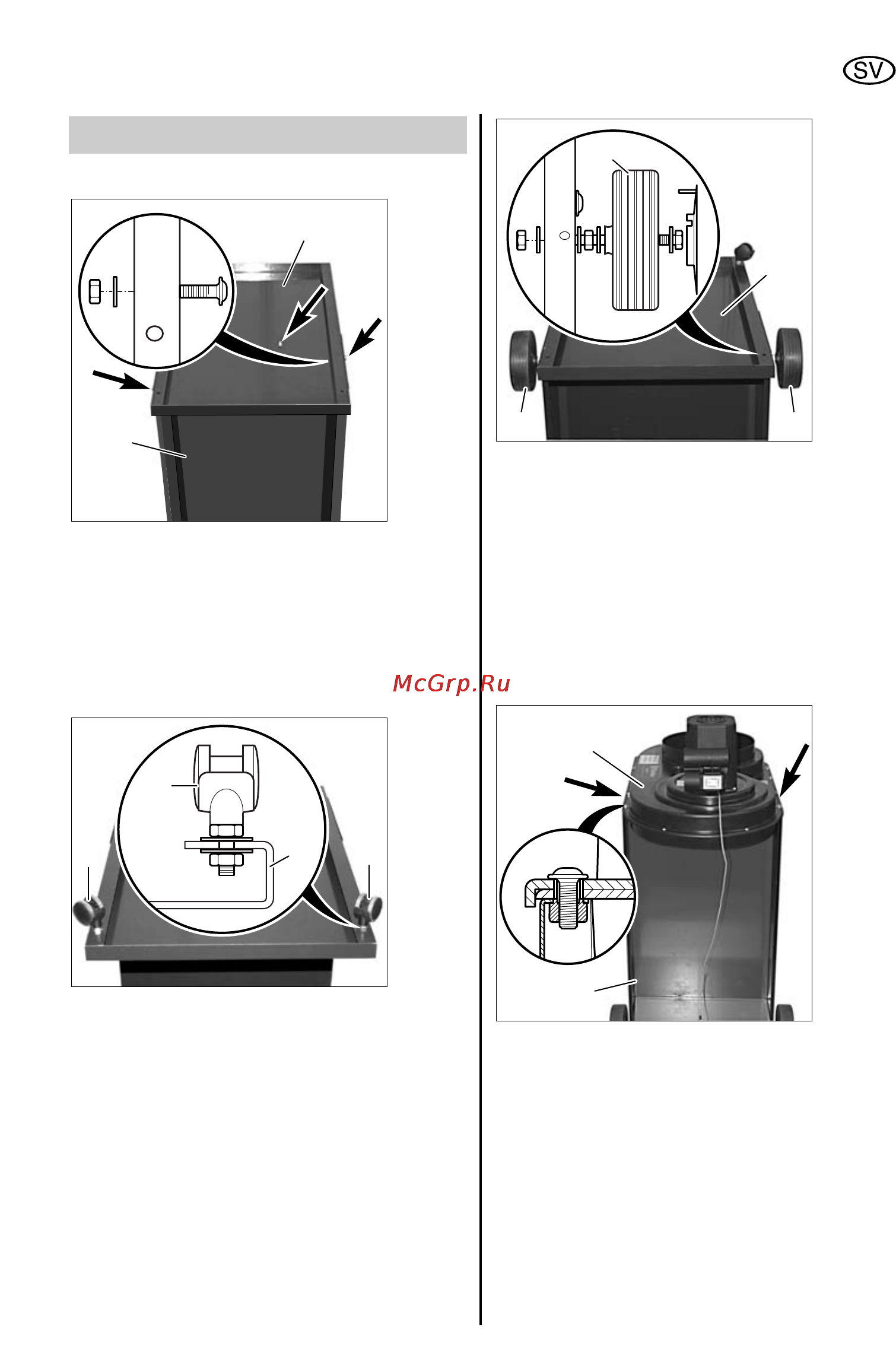 SV

McGrp.Ru