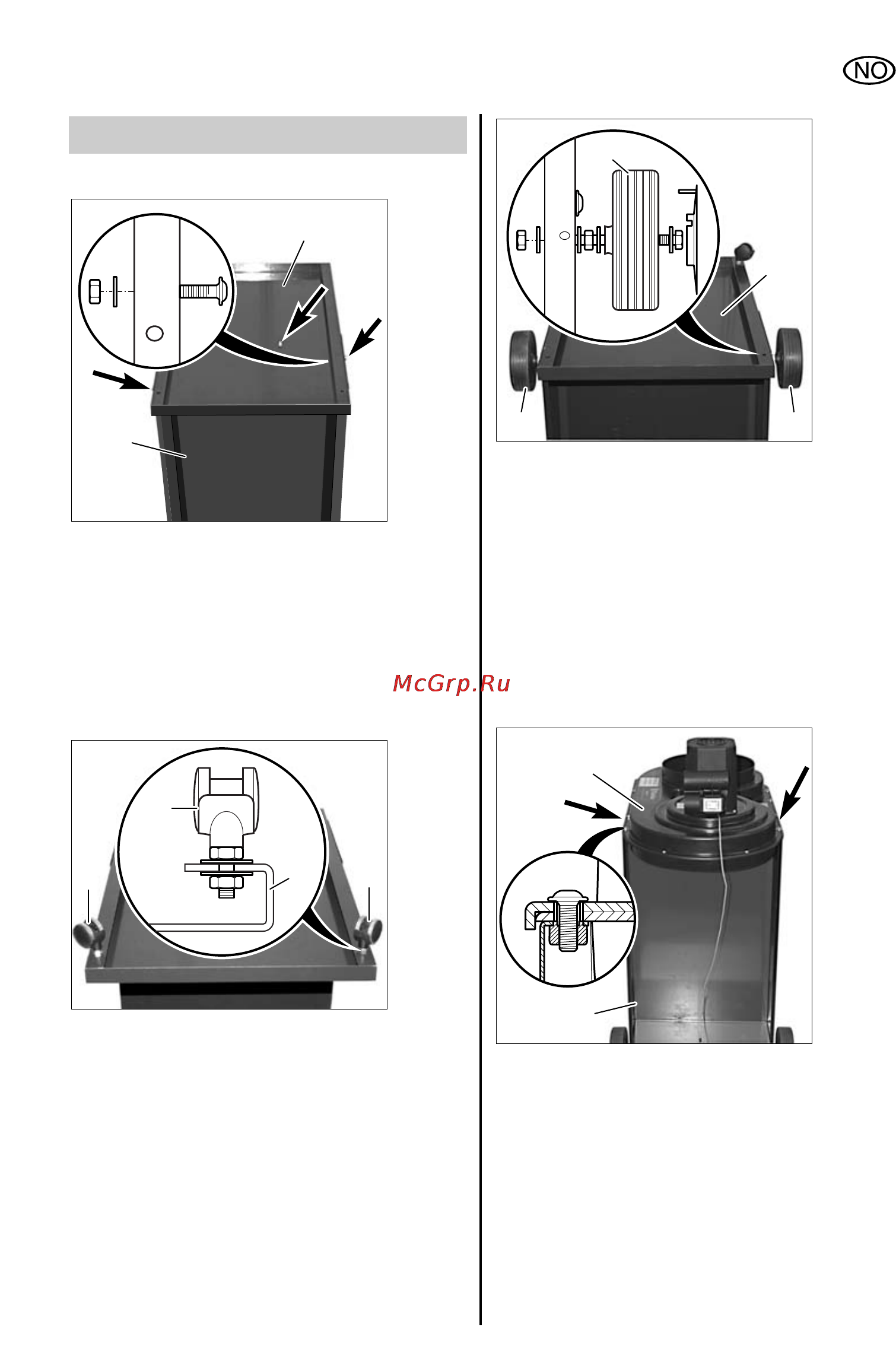 NO

McGrp.Ru