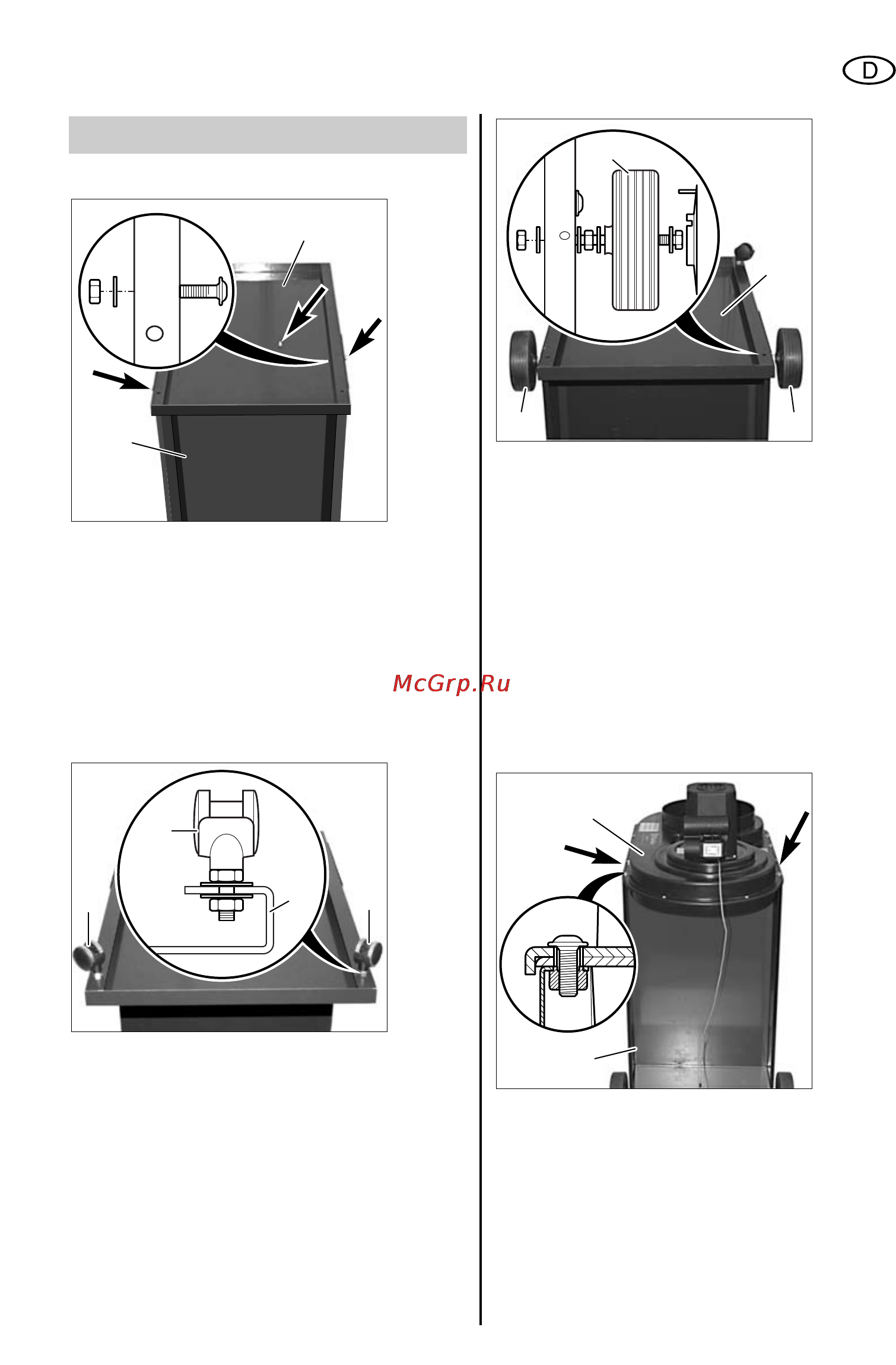 D

McGrp.Ru