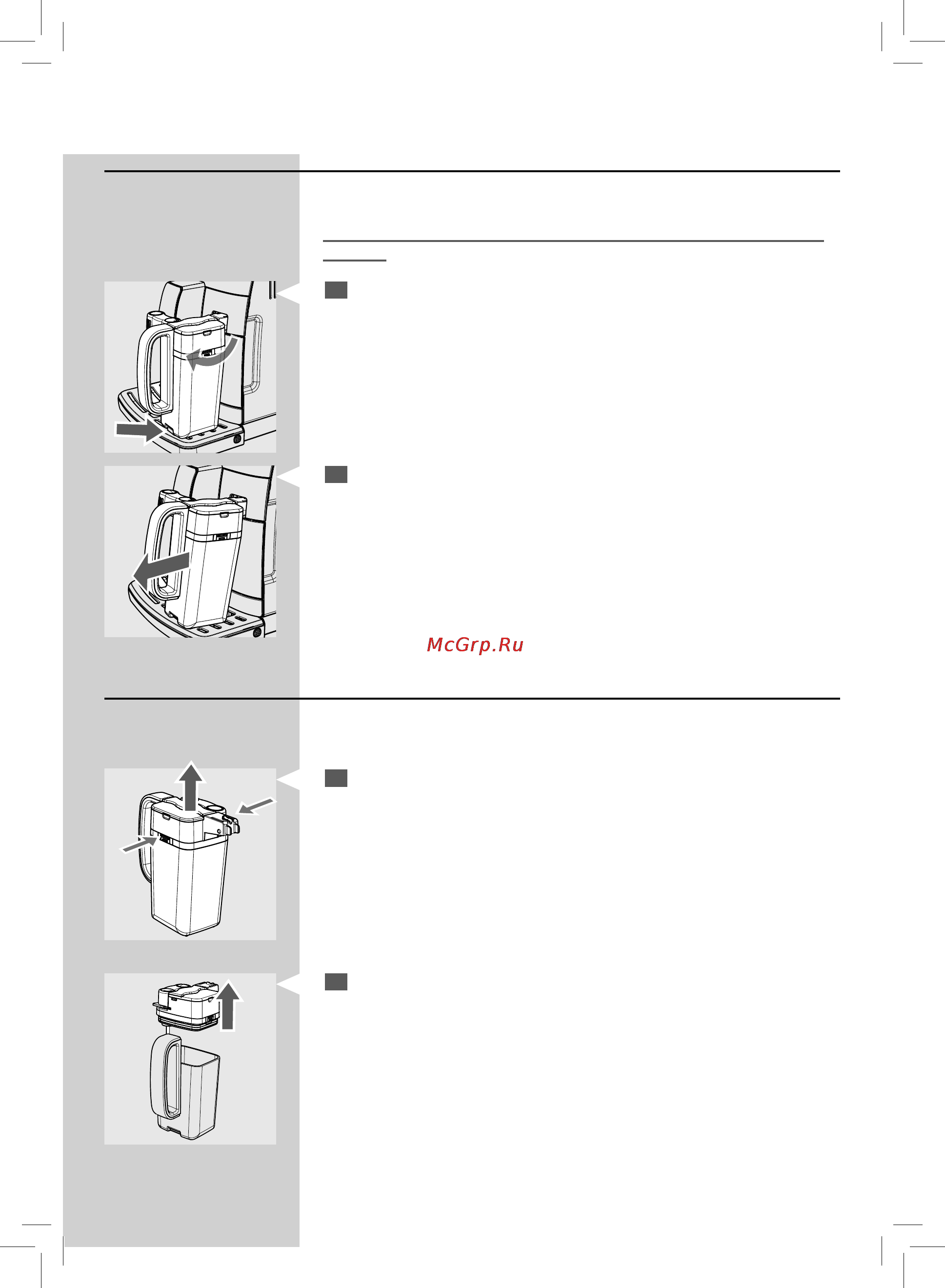 McGrp.Ru