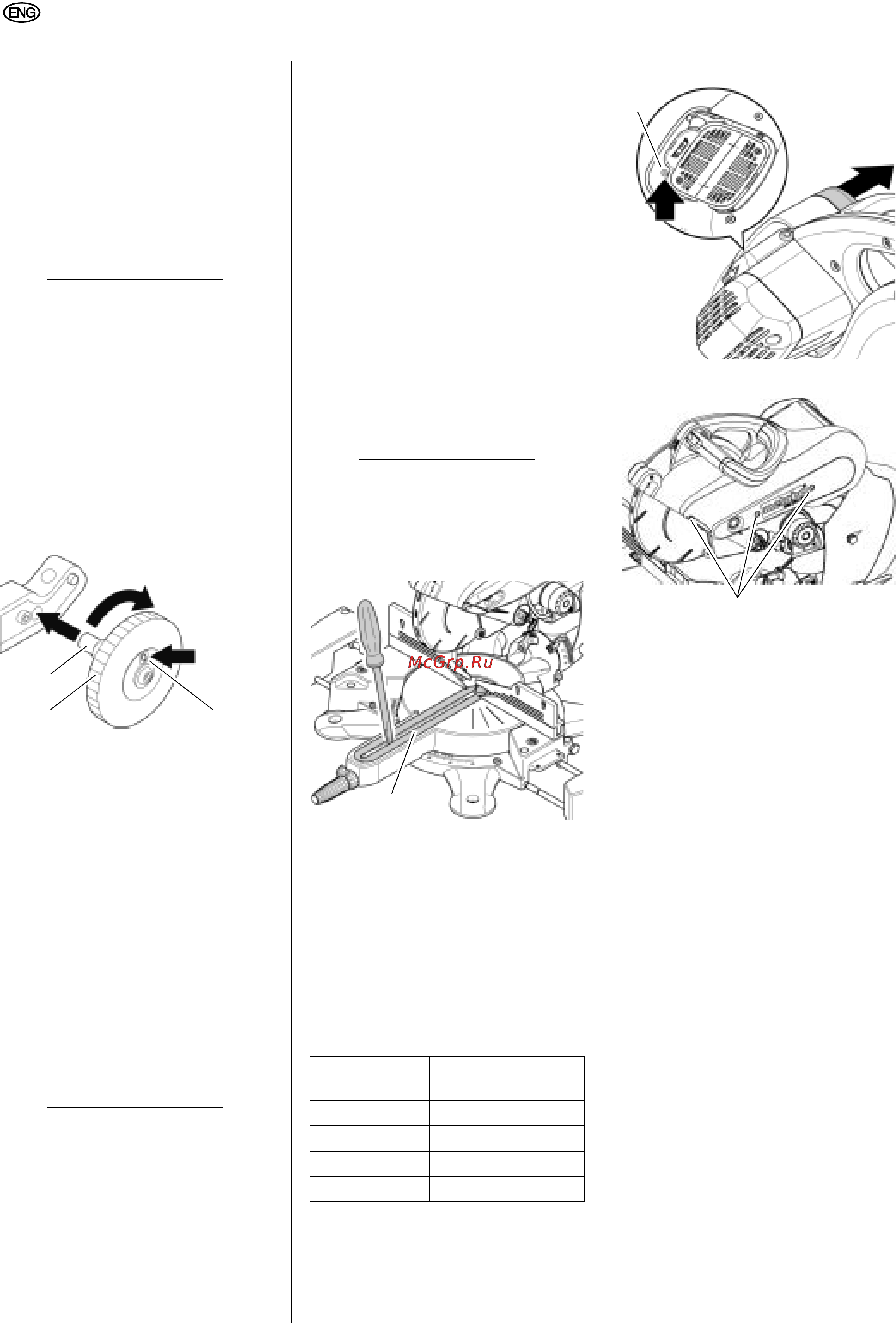 ENG

McGrp.Ru