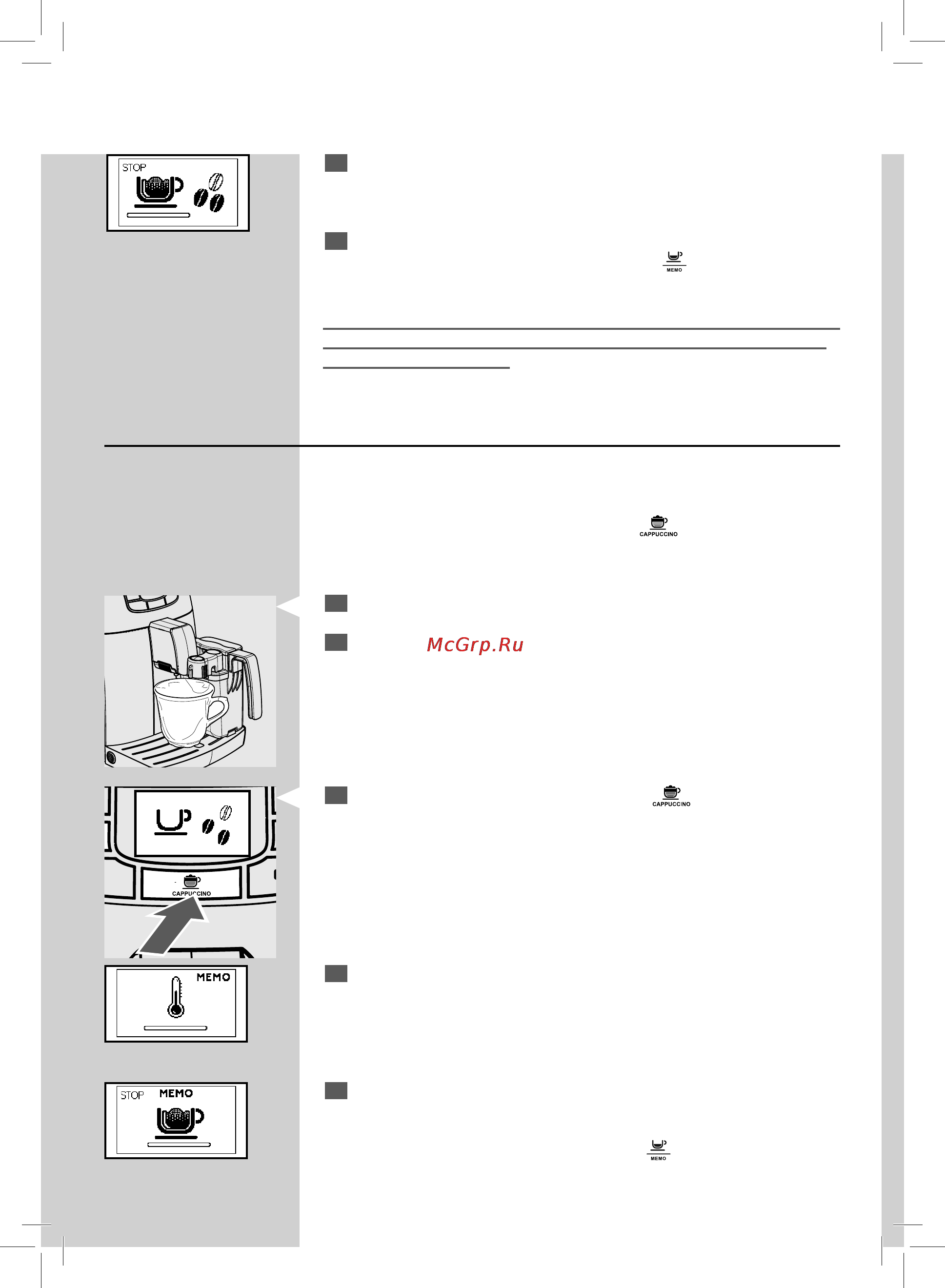 STOP

MEMO

CAPPUCCINO

McGrp.Ru

CAPPUCCINO

CAPPUCCINO

MEMO

STOP MEMO

MEMO