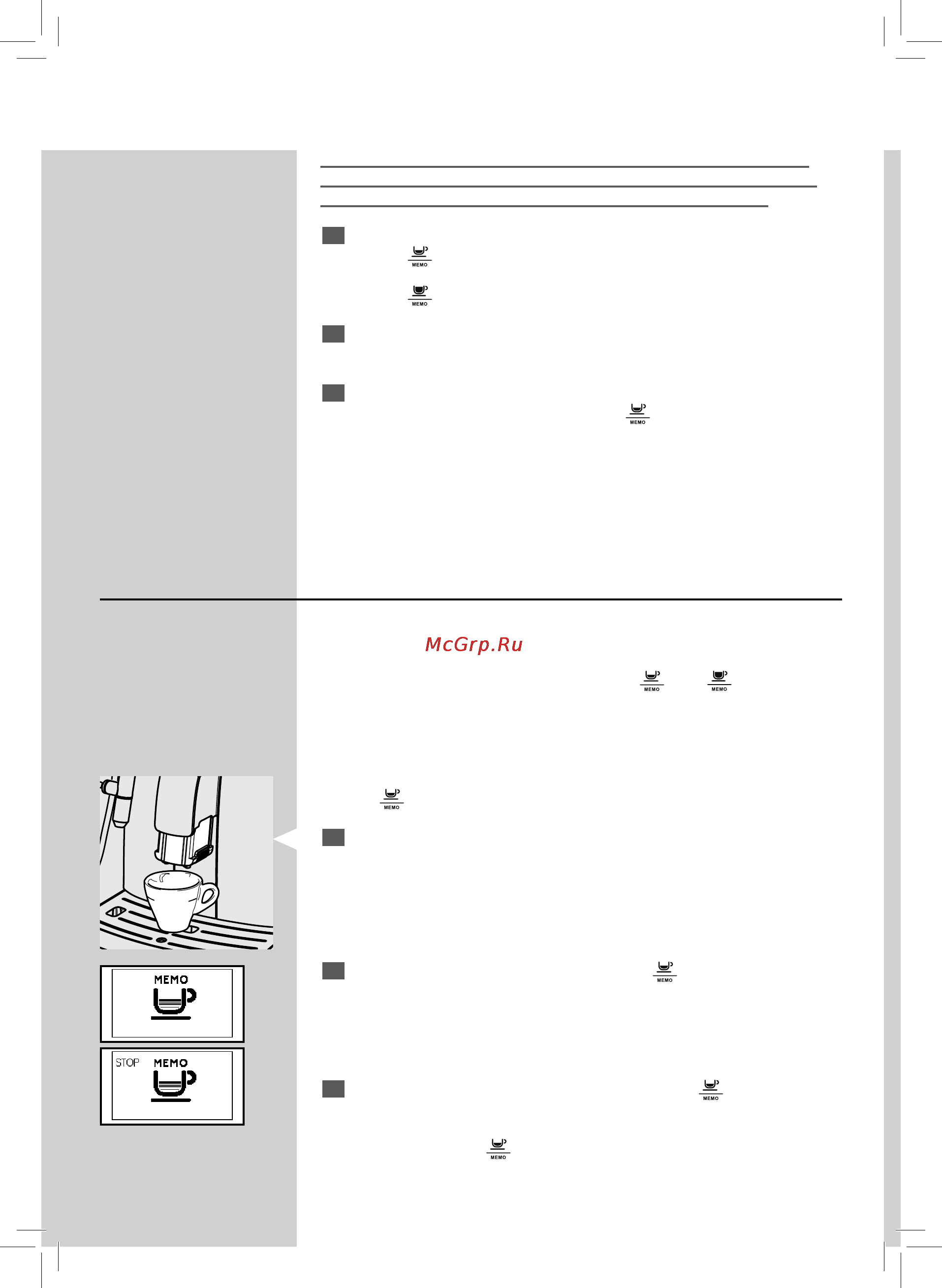 MEMO

MEMO

MEMO

McGrp.Ru

MEMO MEMO

MEMO

MEMO

MEMO

MEMO

MEMO

STOP MEMO