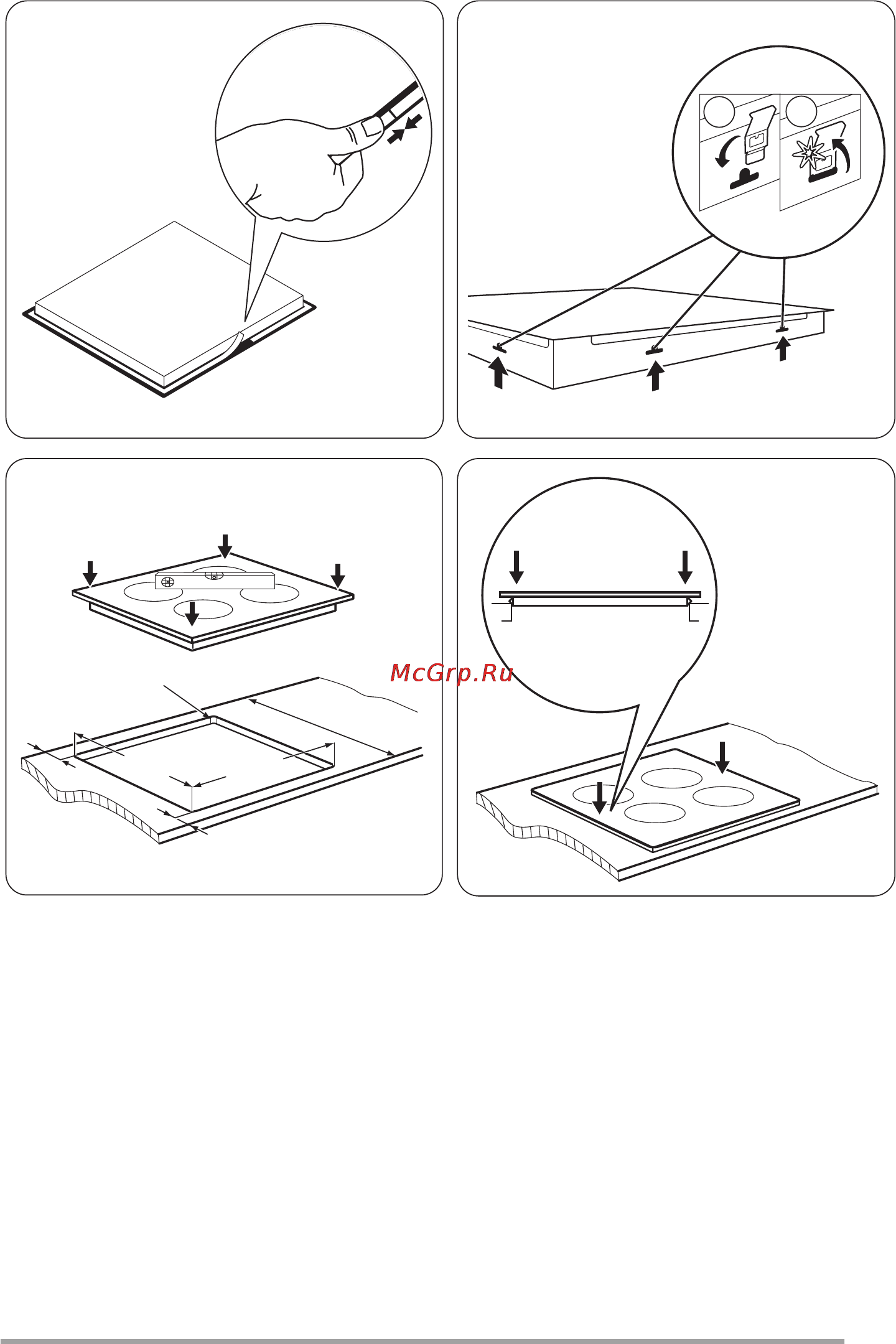 McGrp.Ru