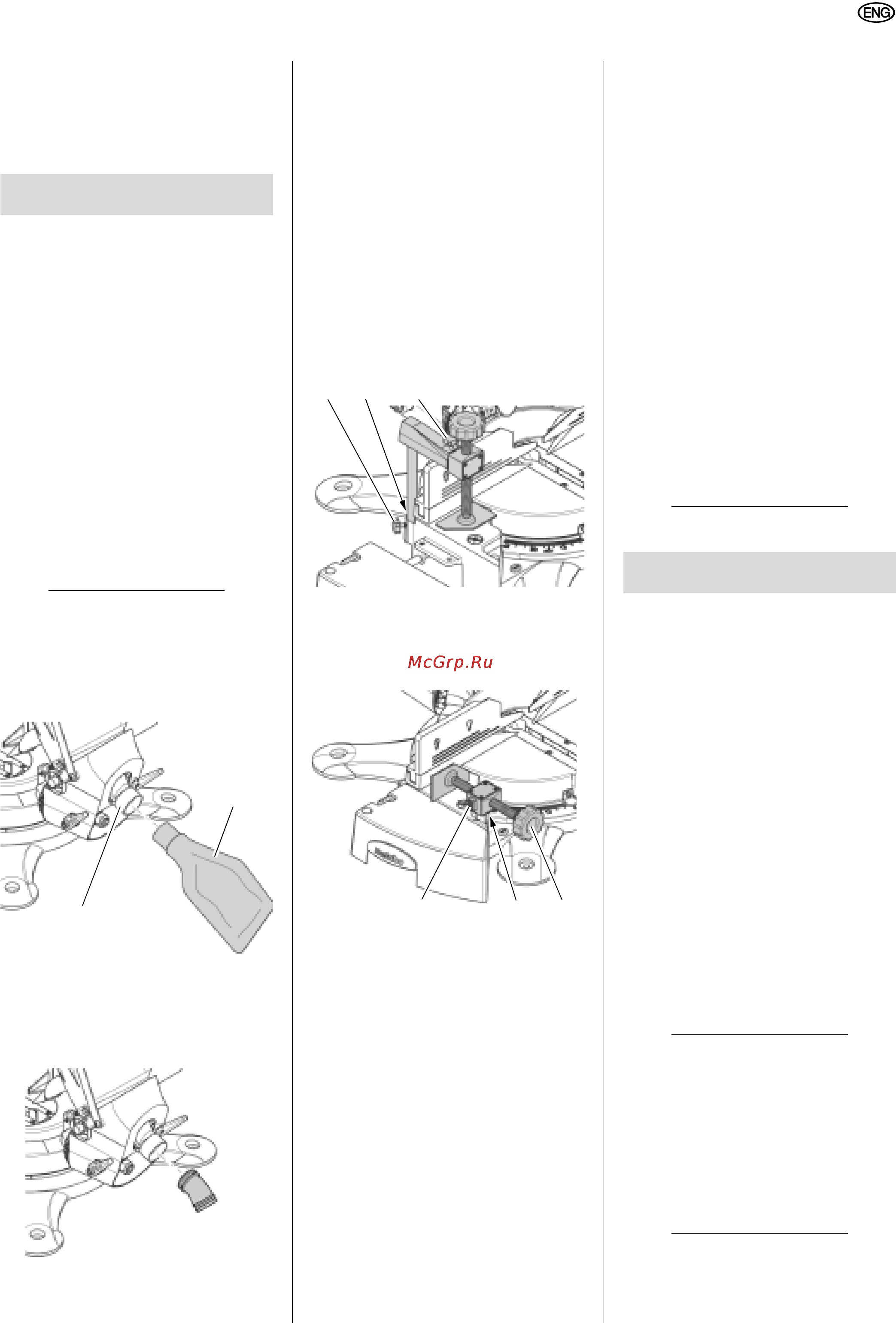 ENG

McGrp.Ru