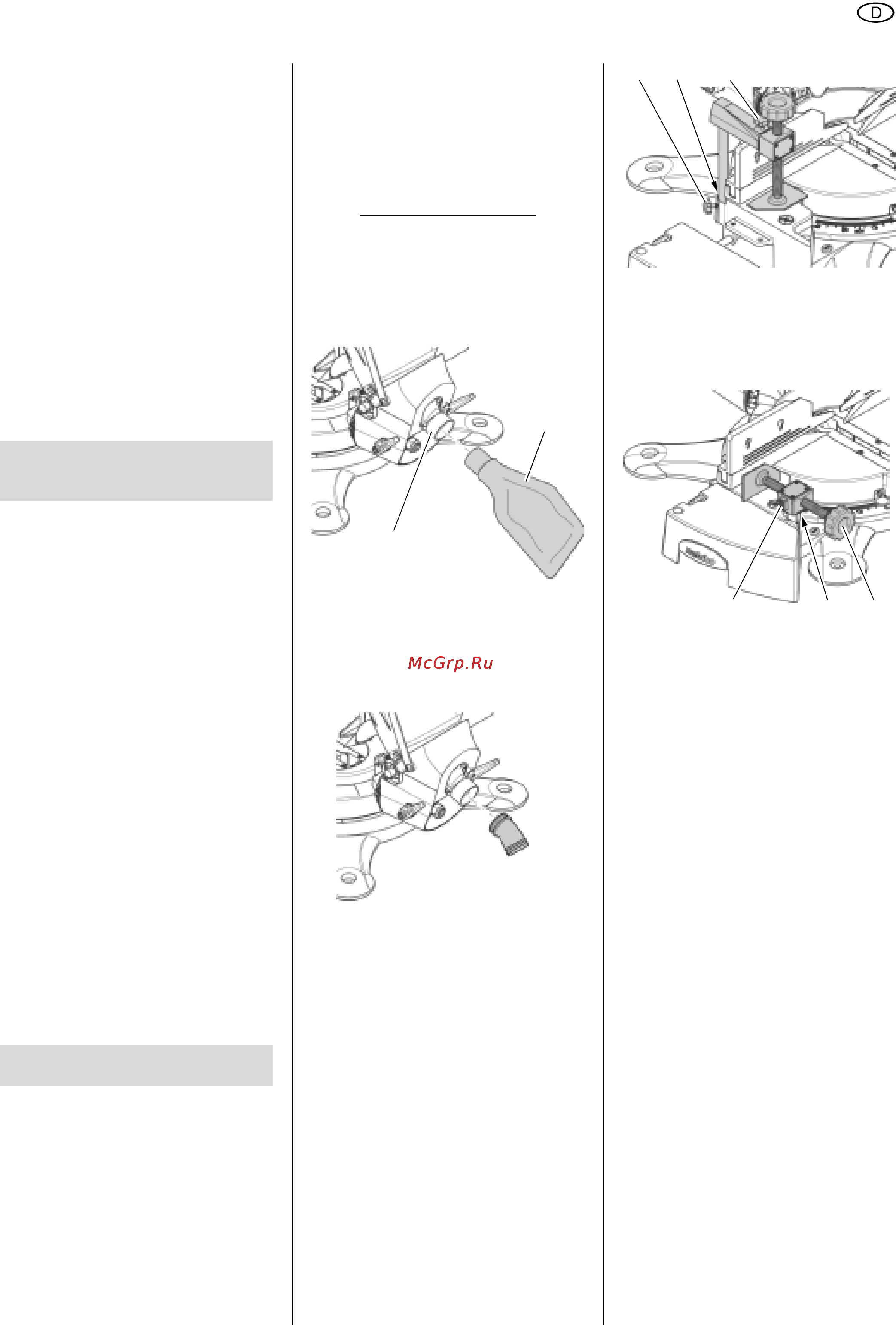 D

McGrp.Ru