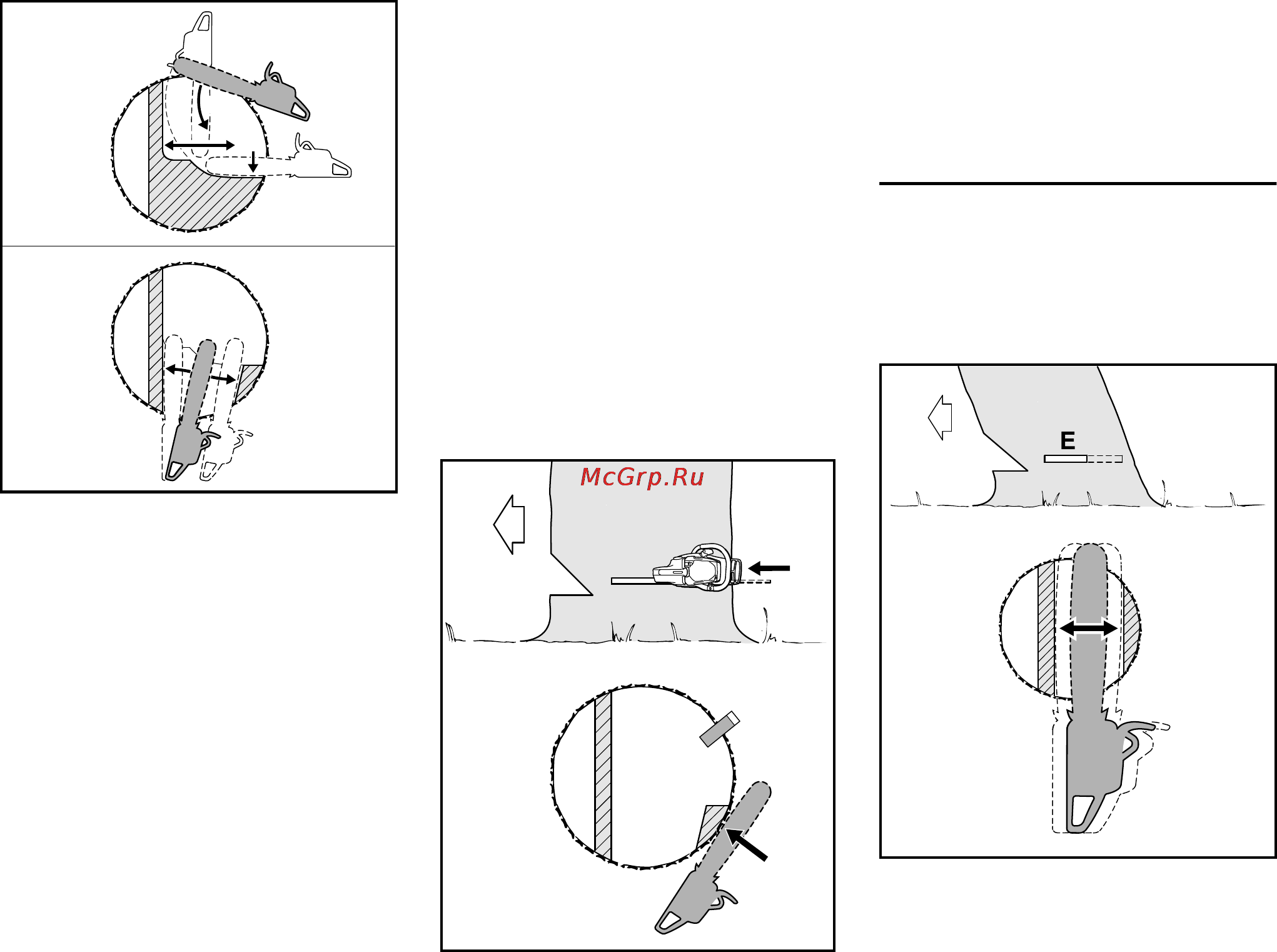 McGrp.Ru

E