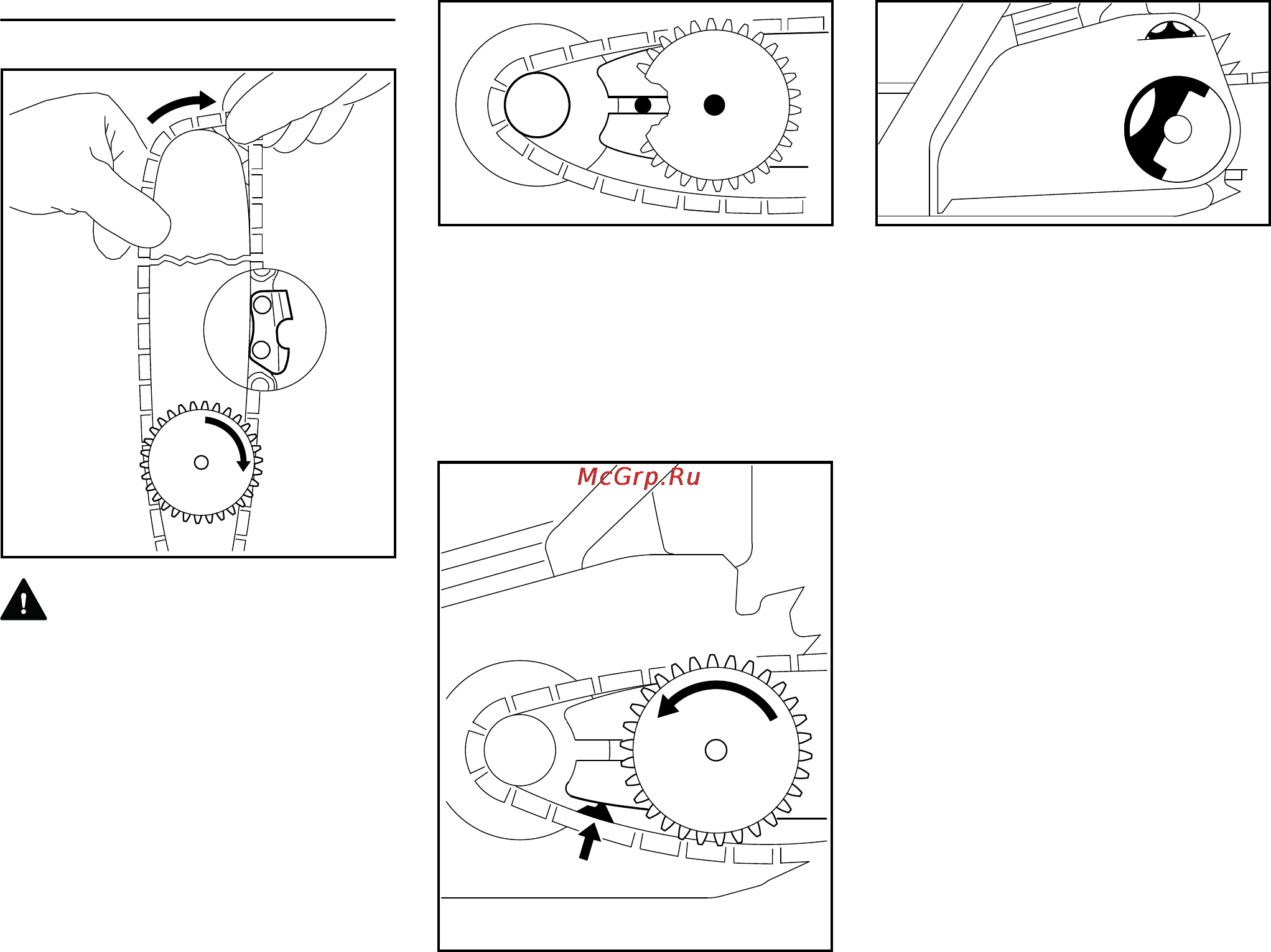 McGrp.Ru