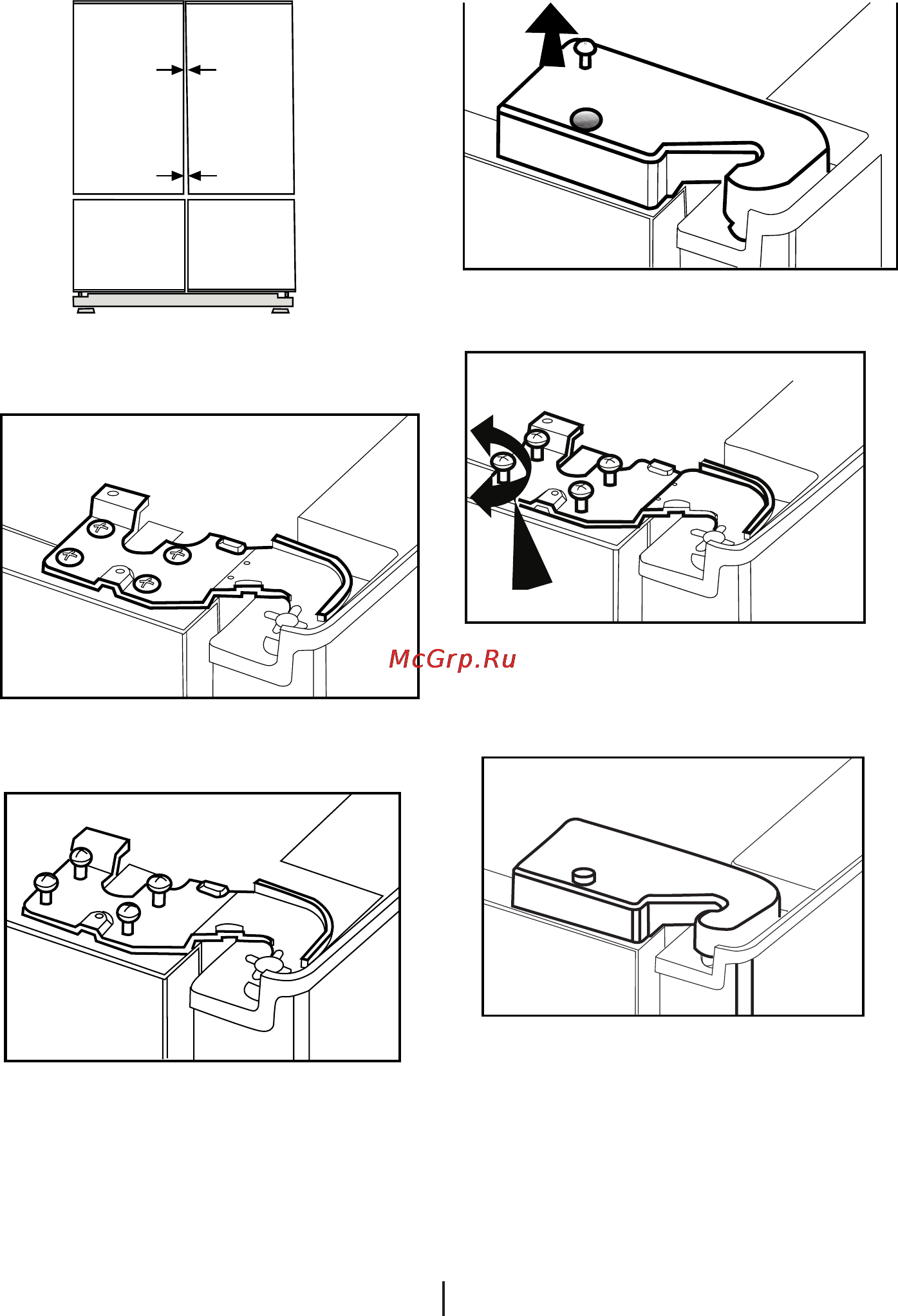 McGrp.Ru