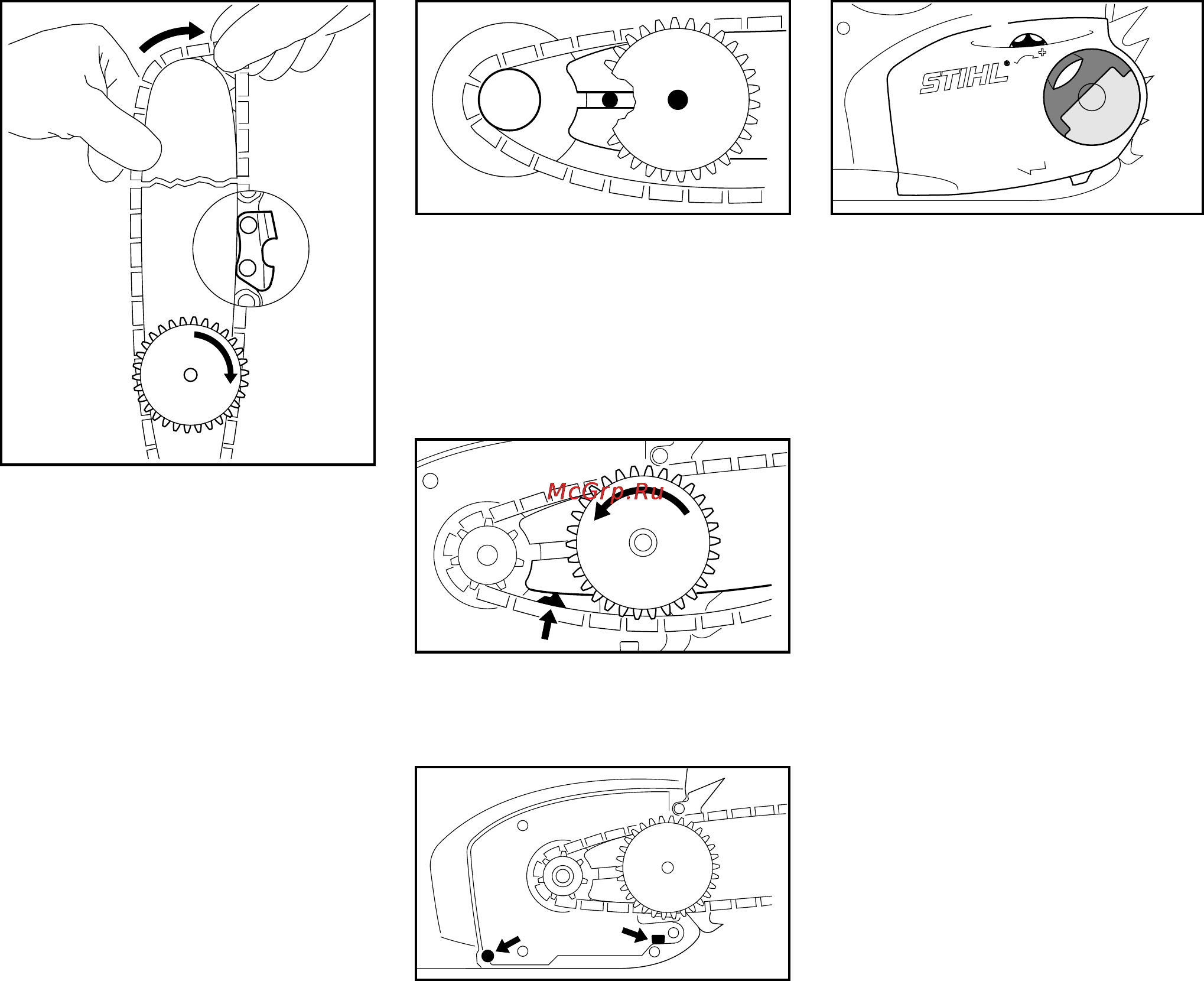 STIHL

McGrp.Ru