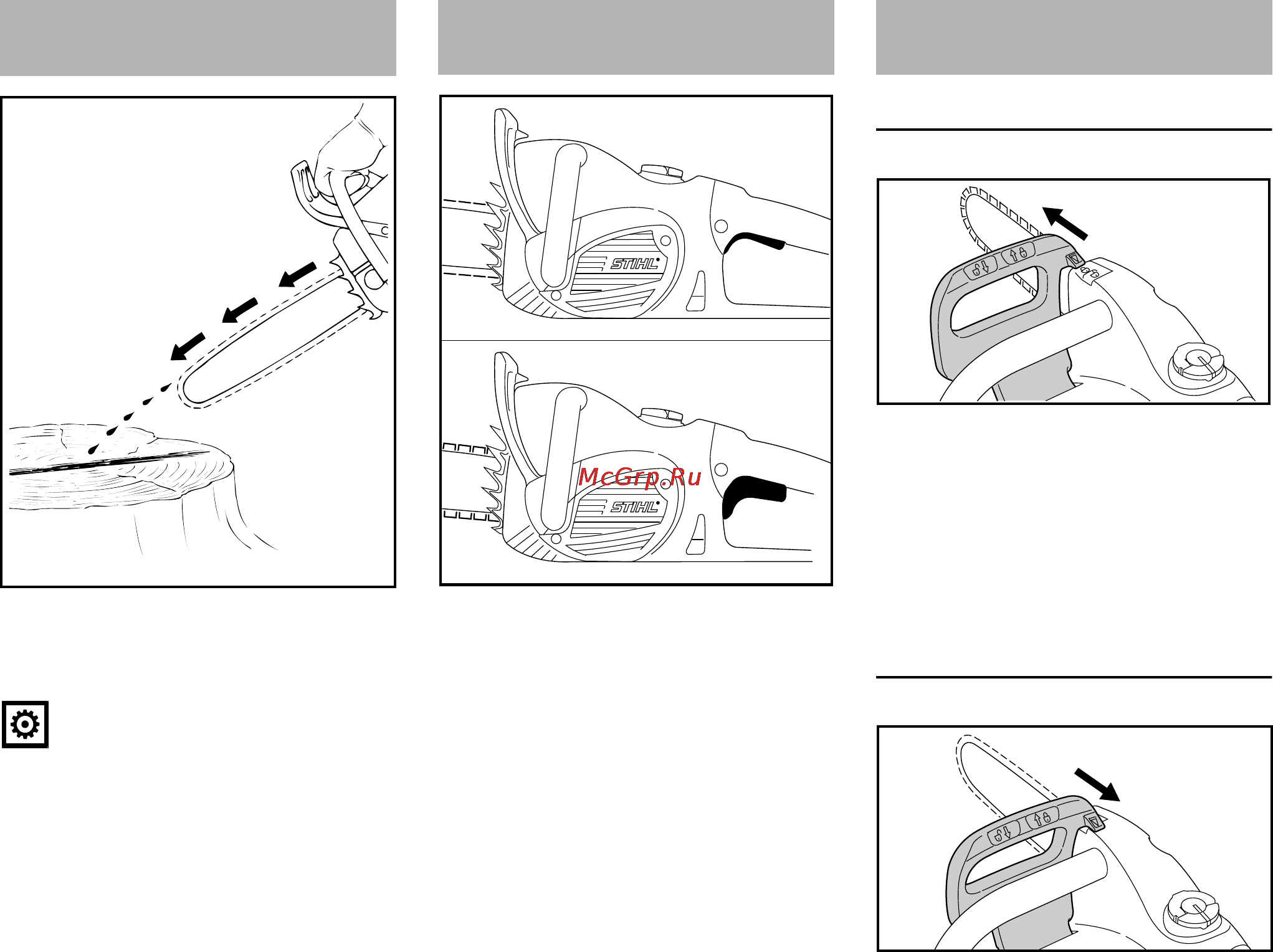 STIHL

STIHL

McGrp.Ru