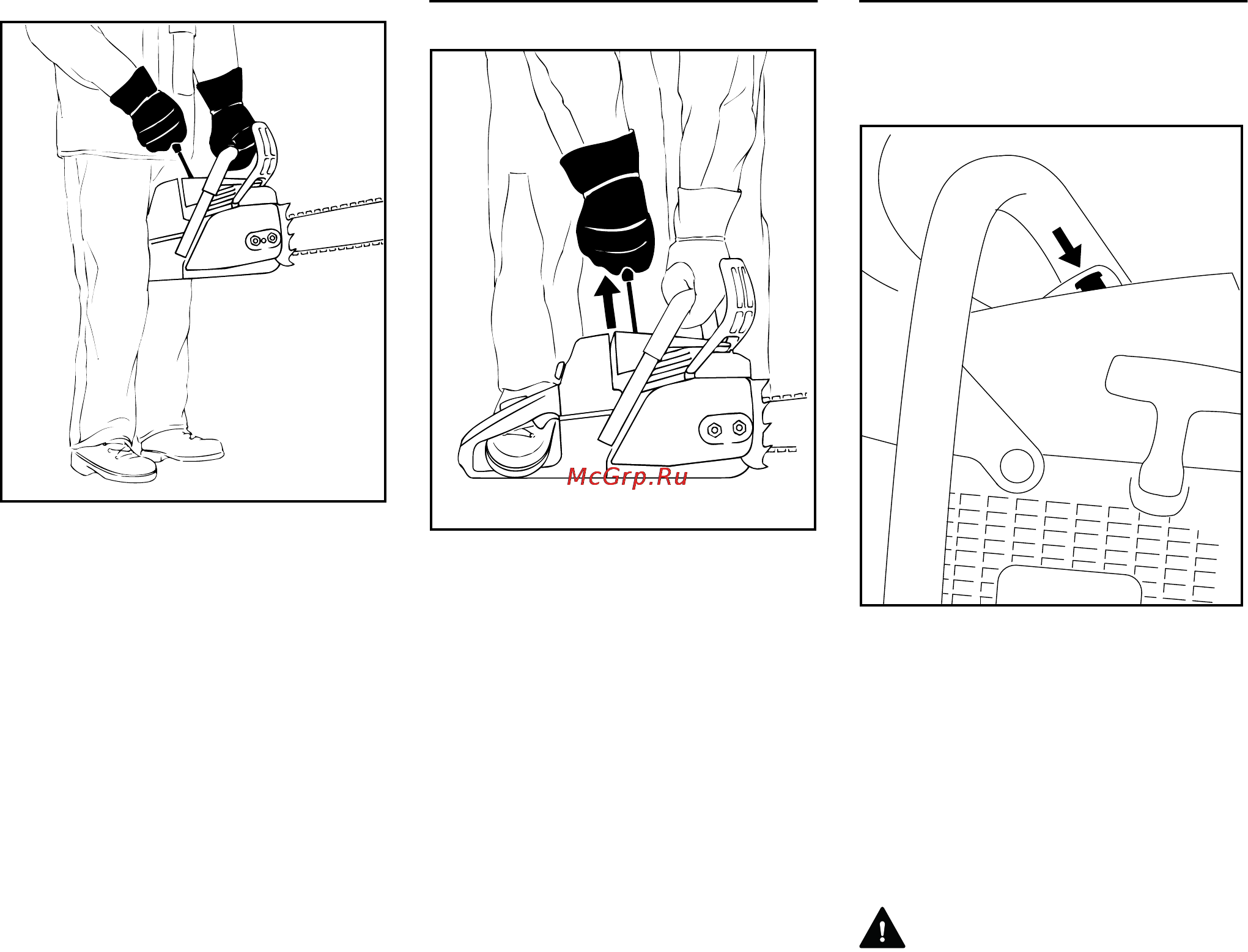 McGrp.Ru