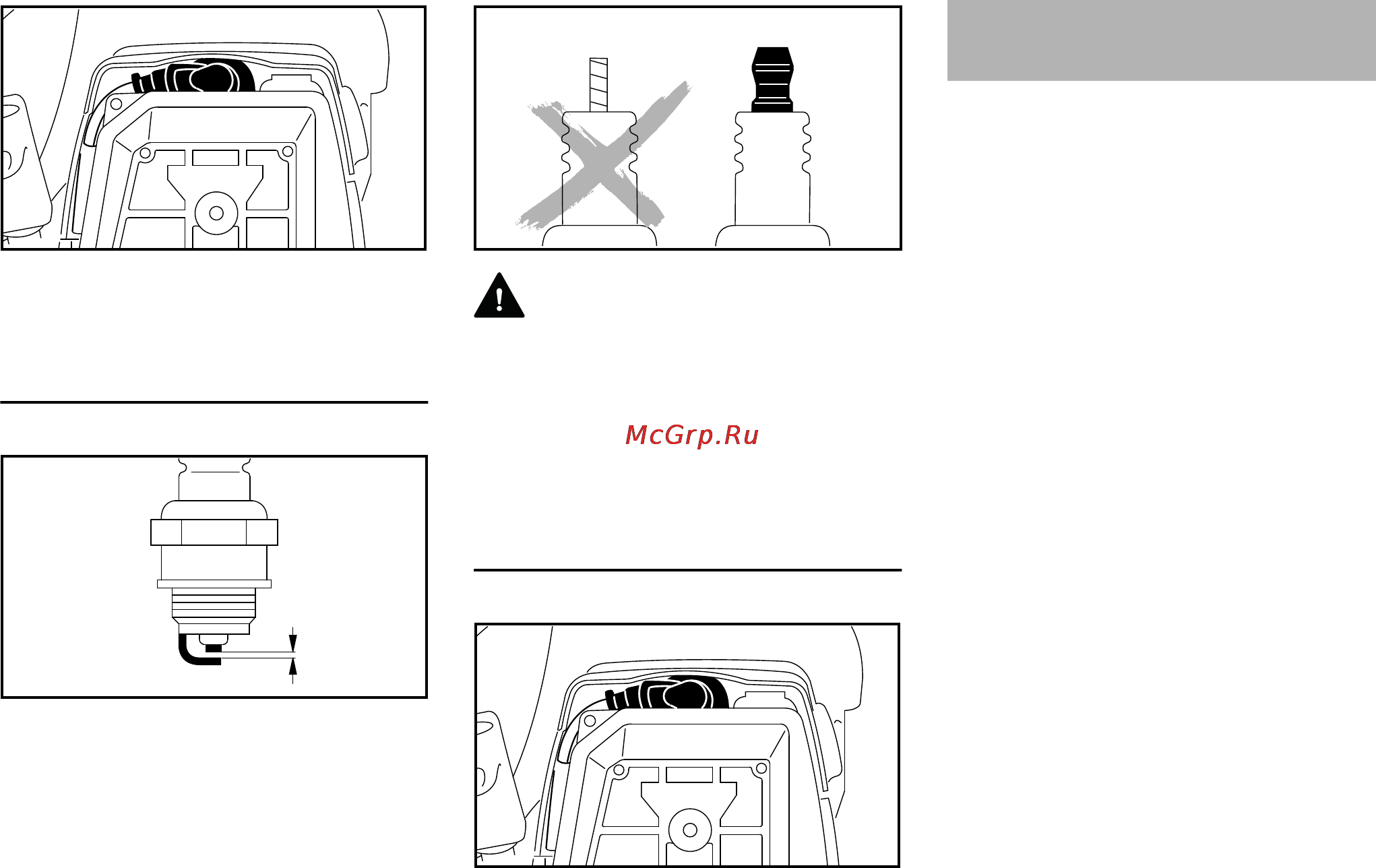 McGrp.Ru