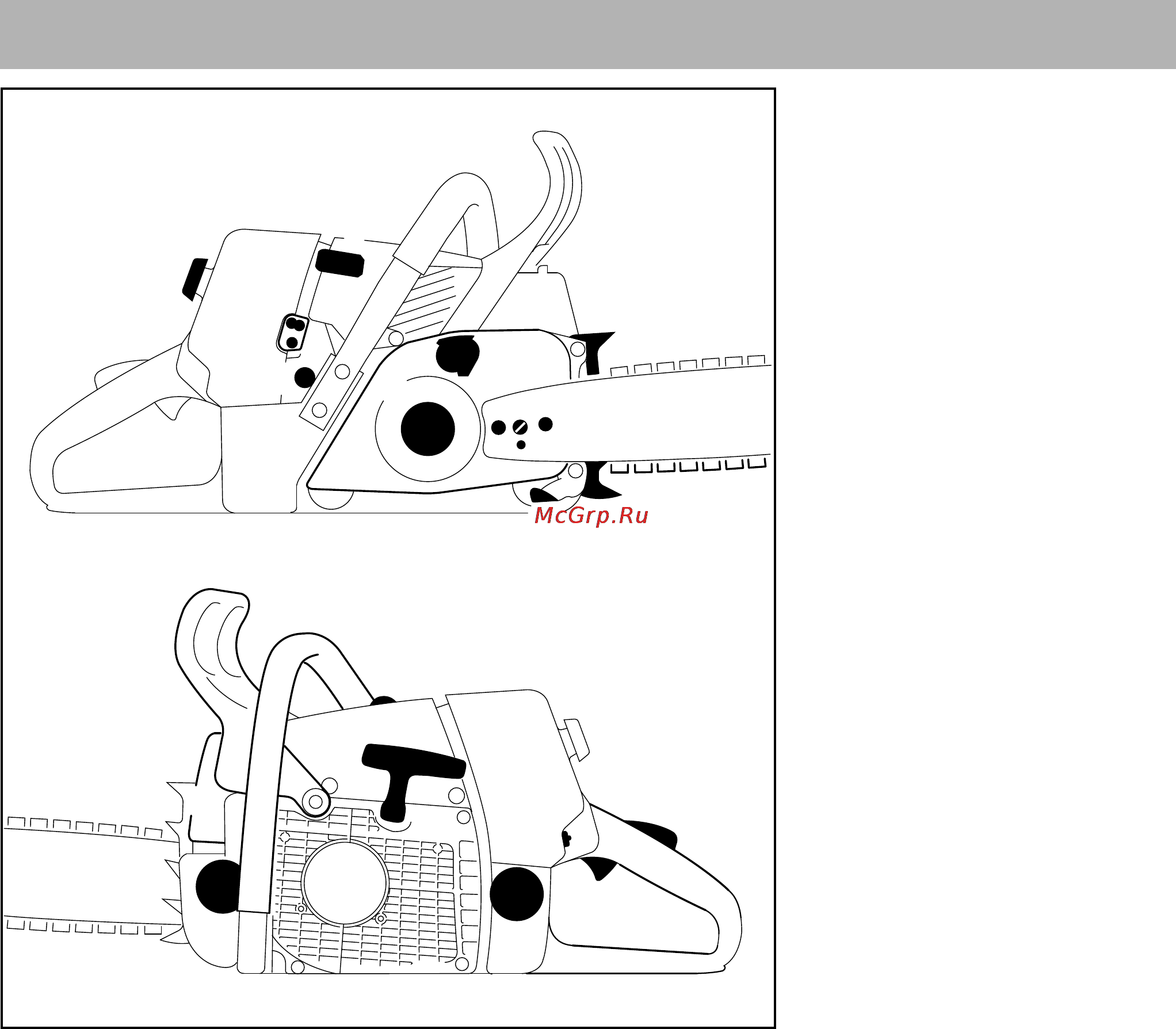 McGrp.Ru