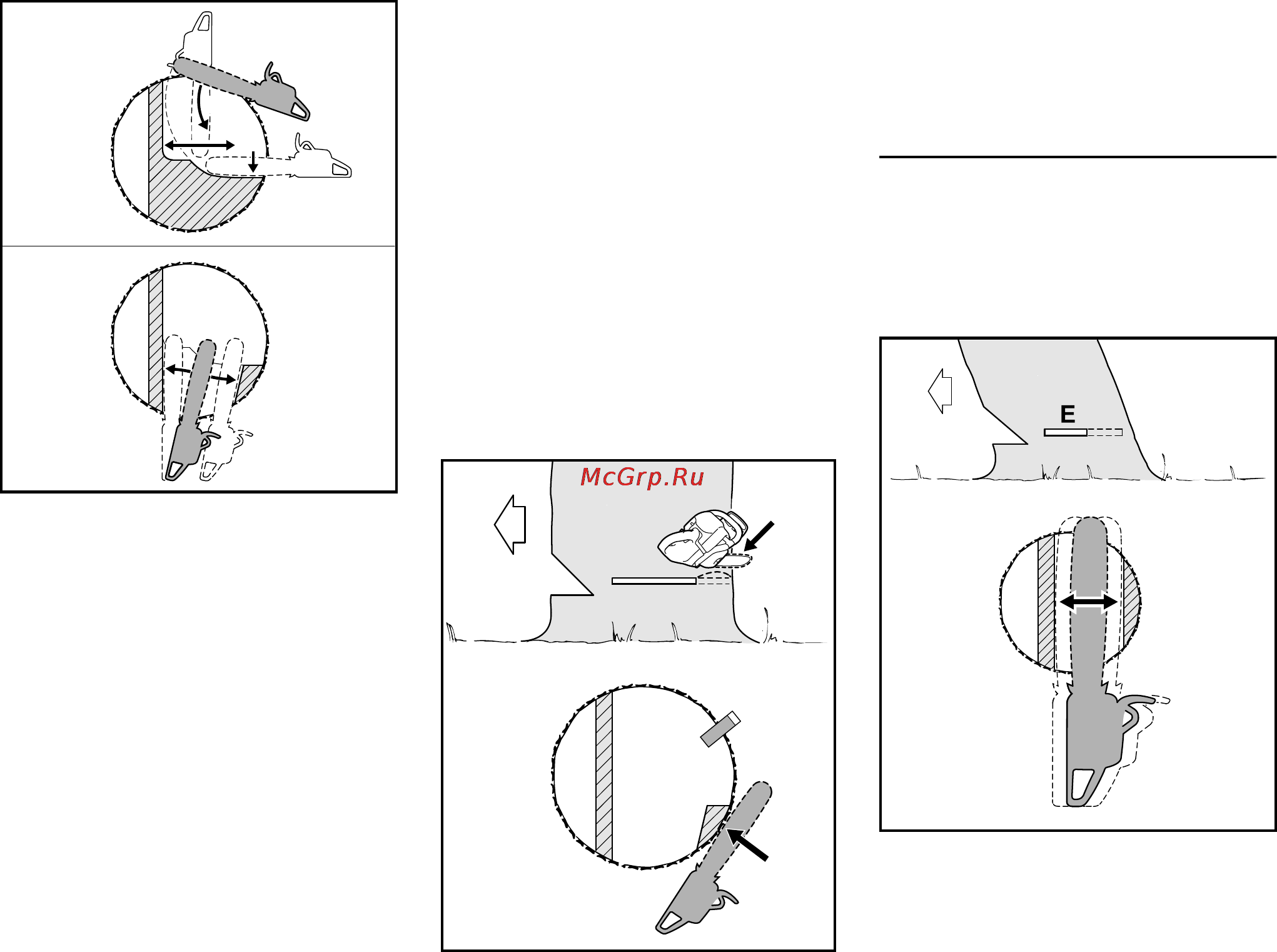 McGrp.Ru

E