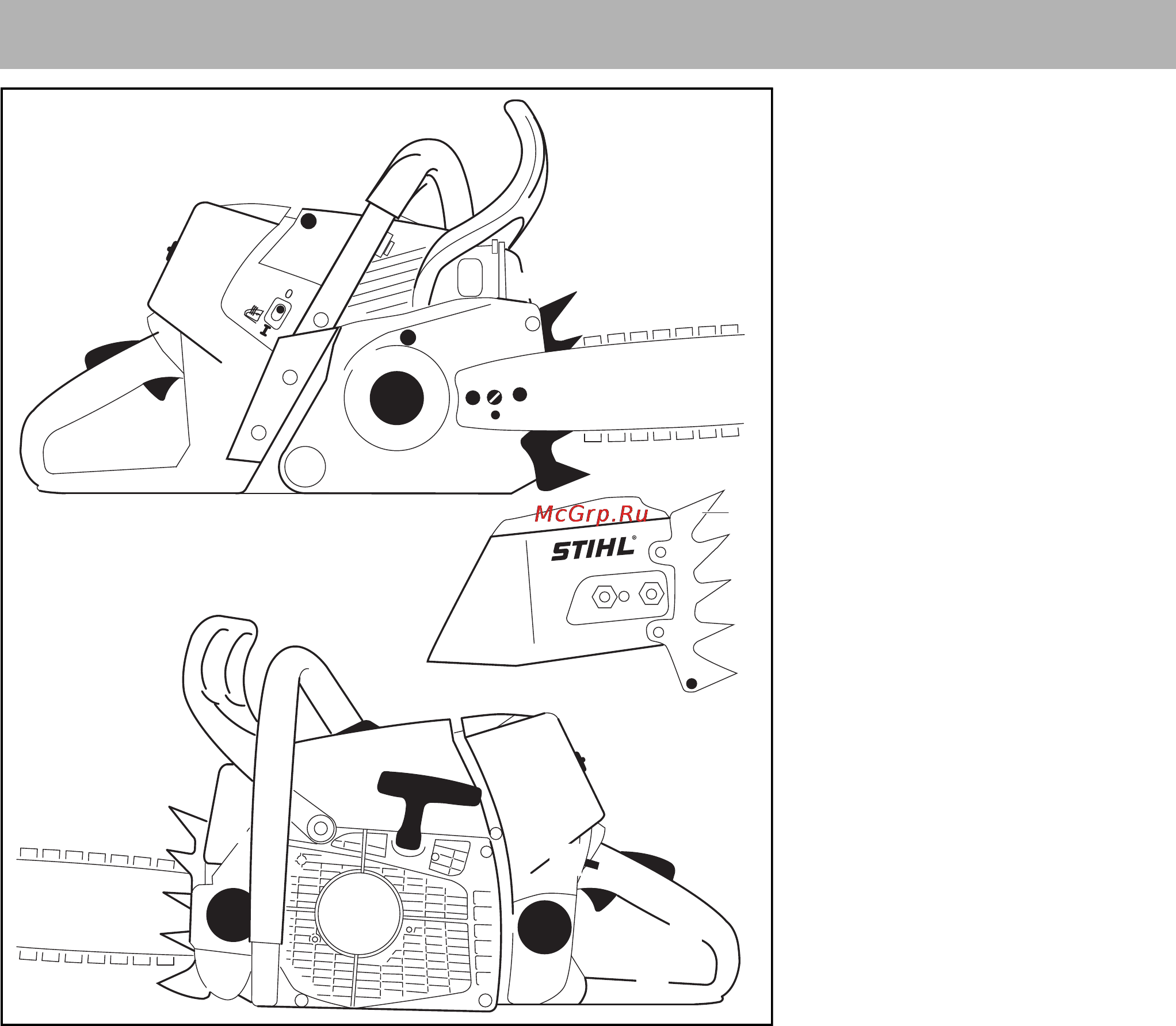 0
I
McGrp.Ru
STIHL®