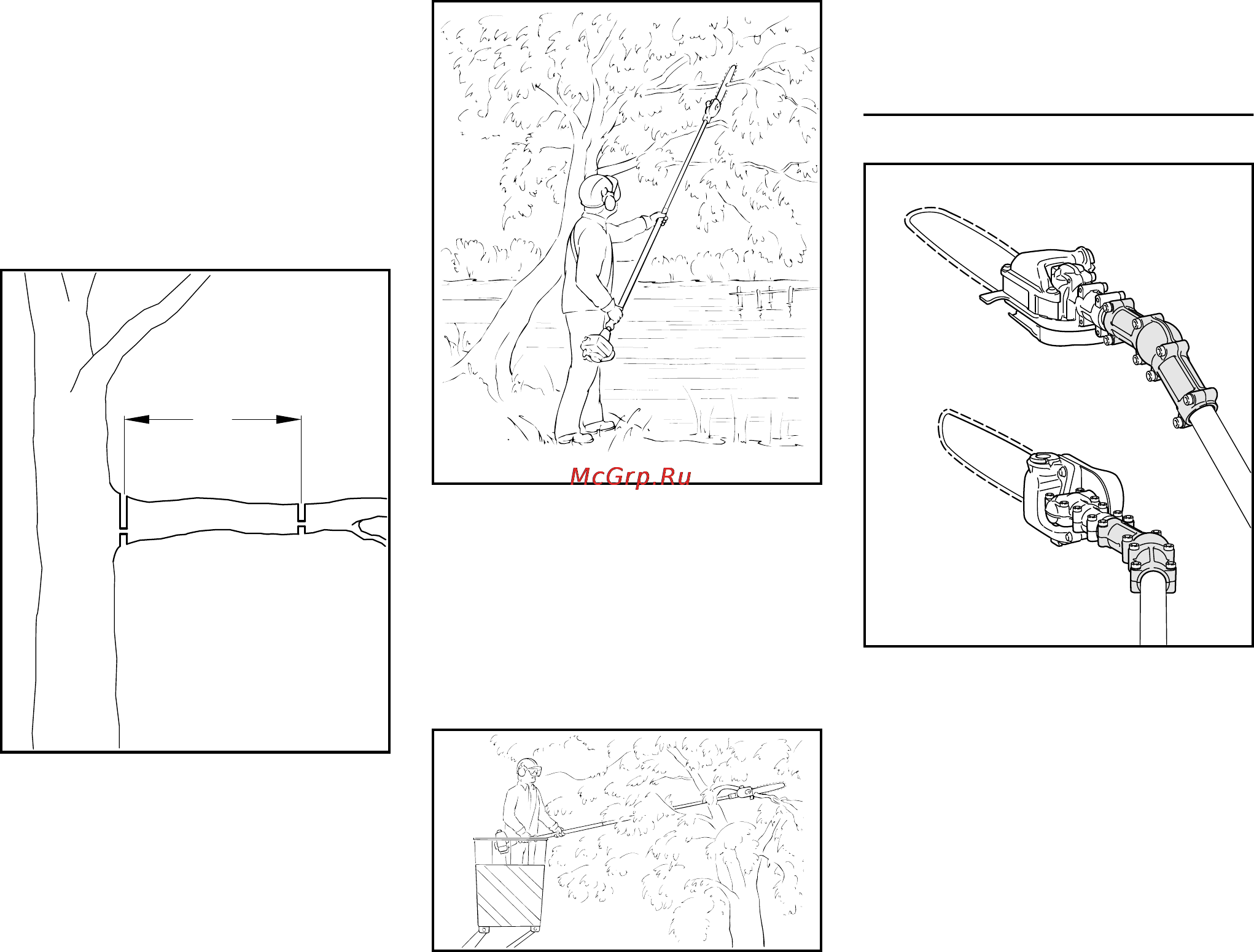 McGrp.Ru