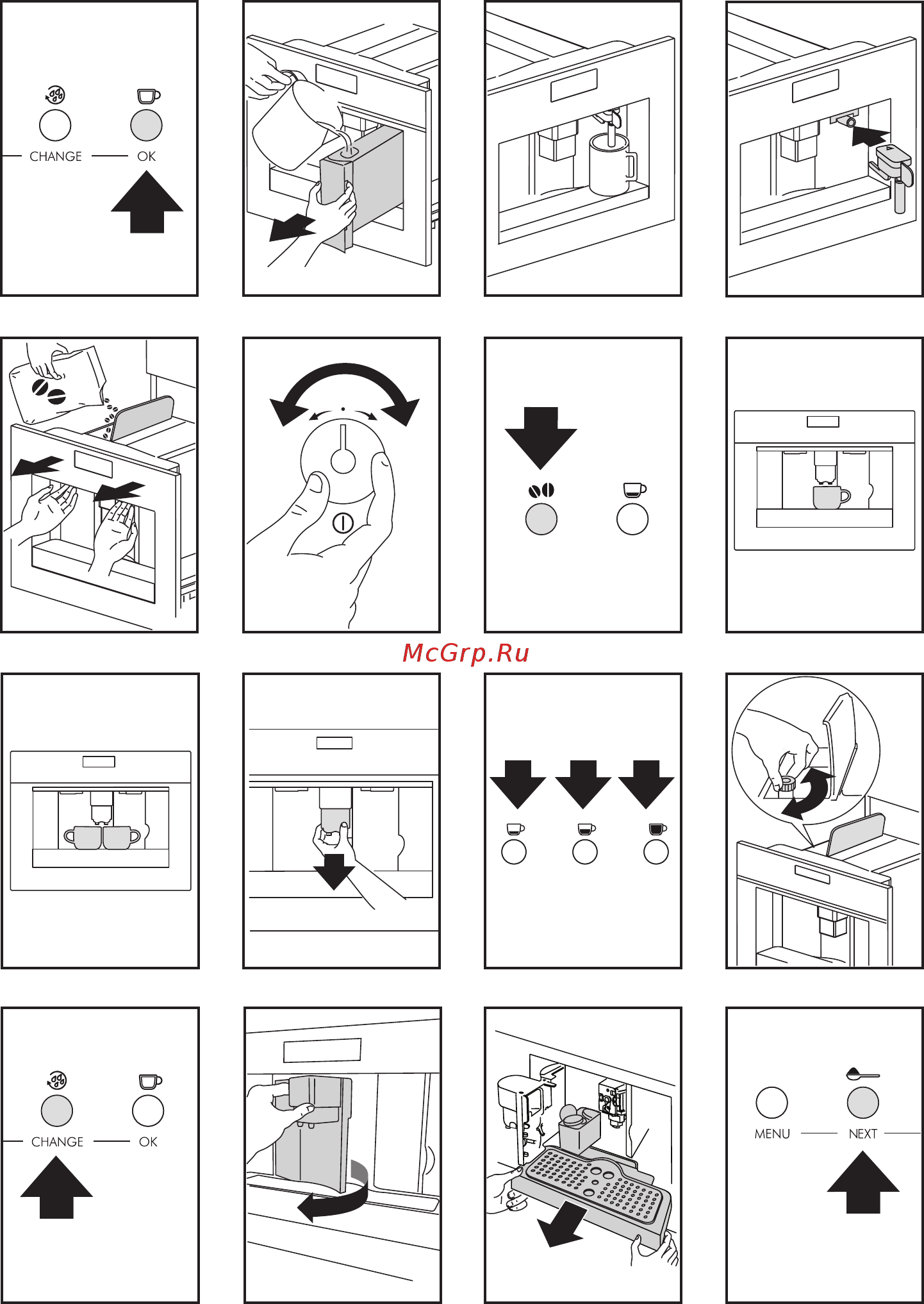 CHANGE OK

McGrp.Ru

CHANGE OK

MENU NEXT