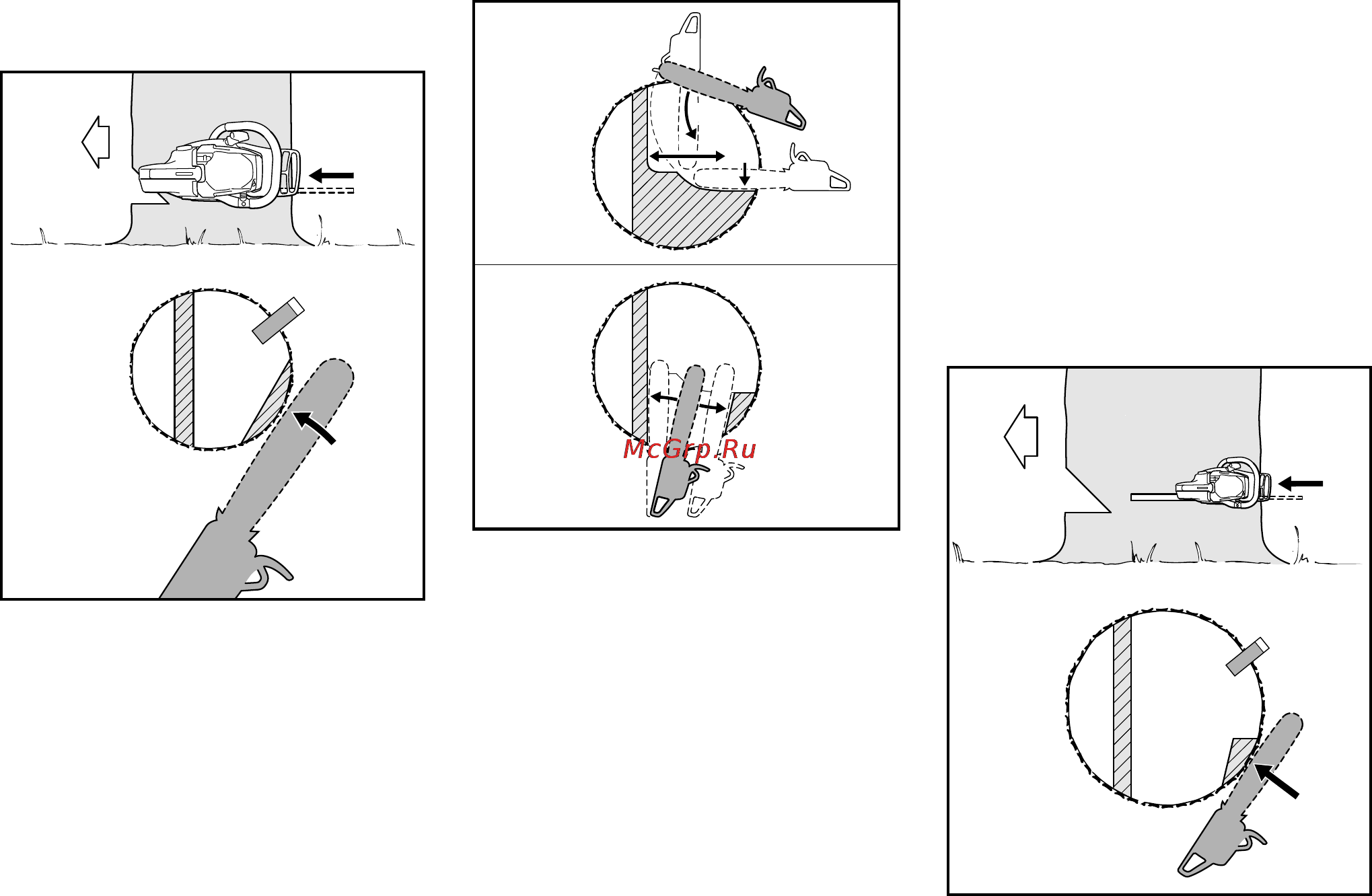 McGrp.Ru