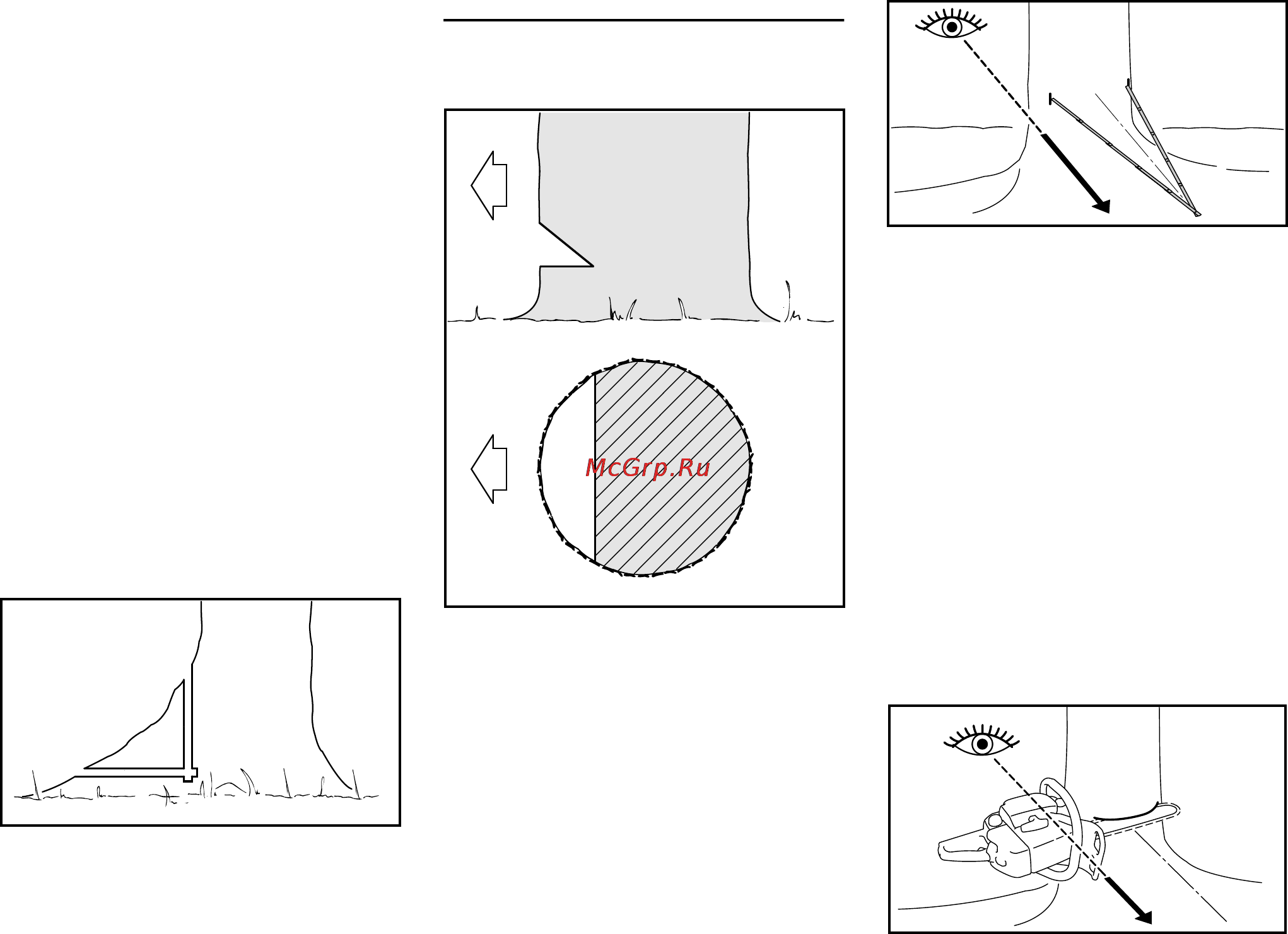 McGrp.Ru