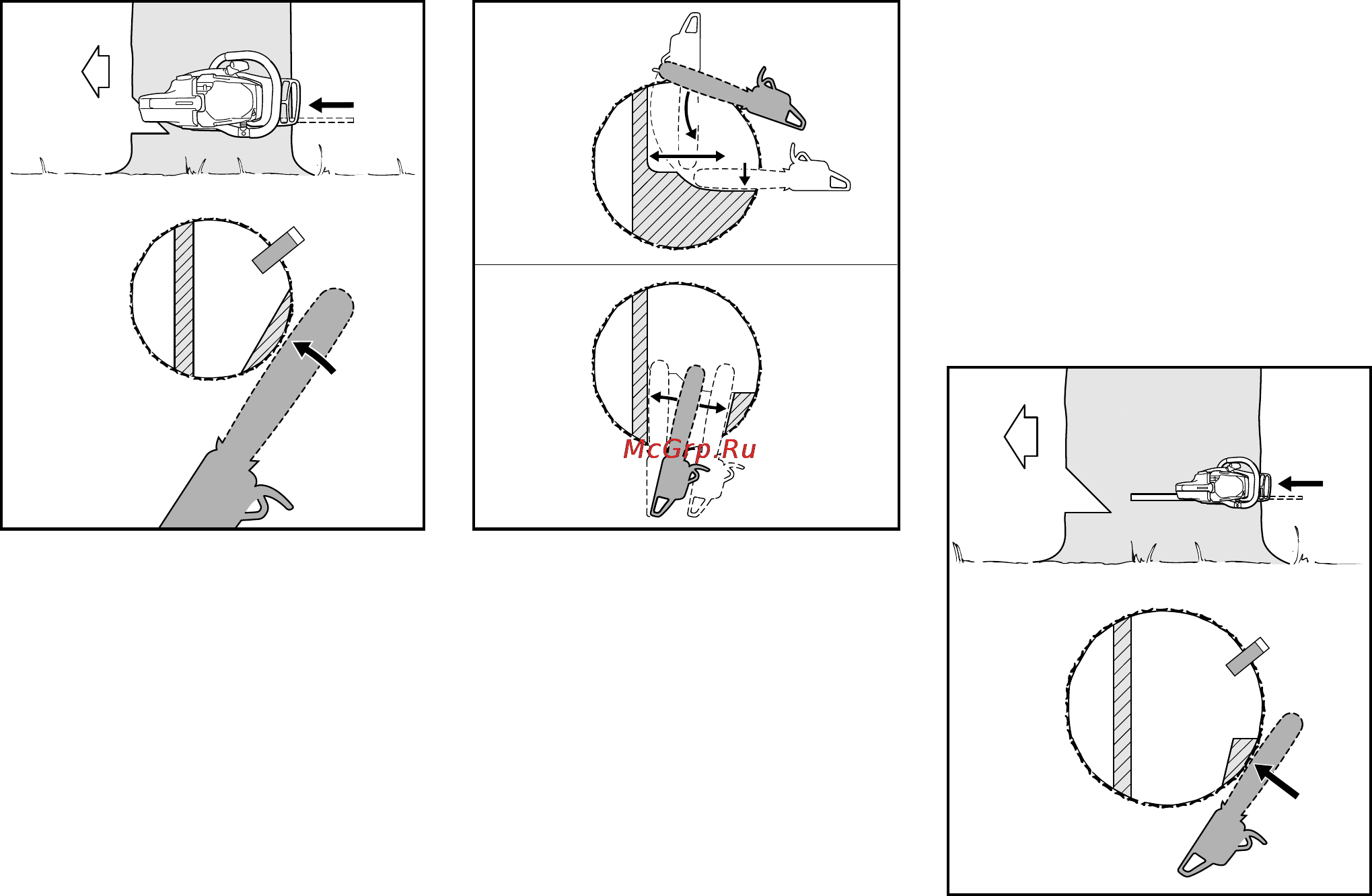 McGrp.Ru