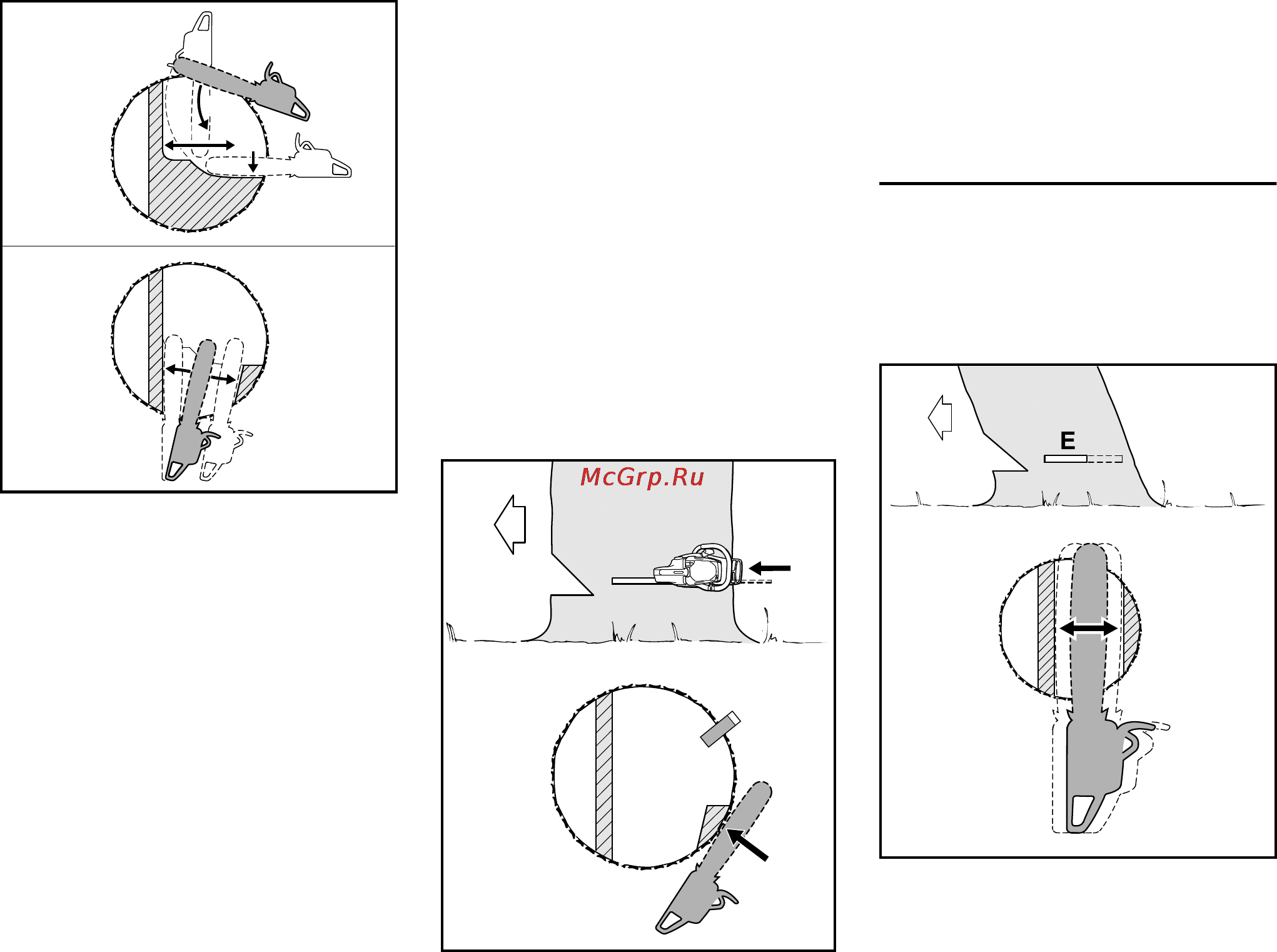 McGrp.Ru

E