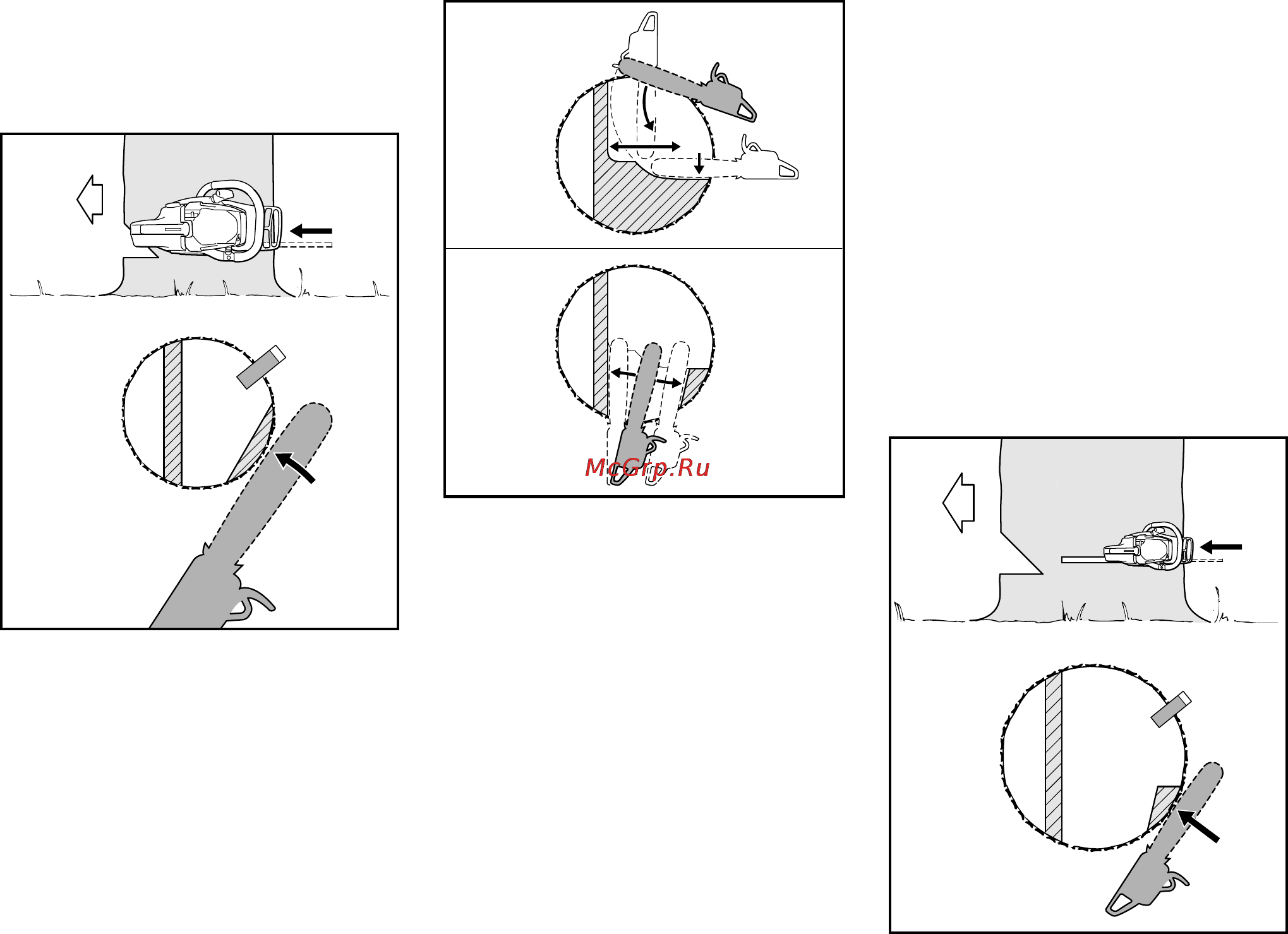 McGrp.Ru