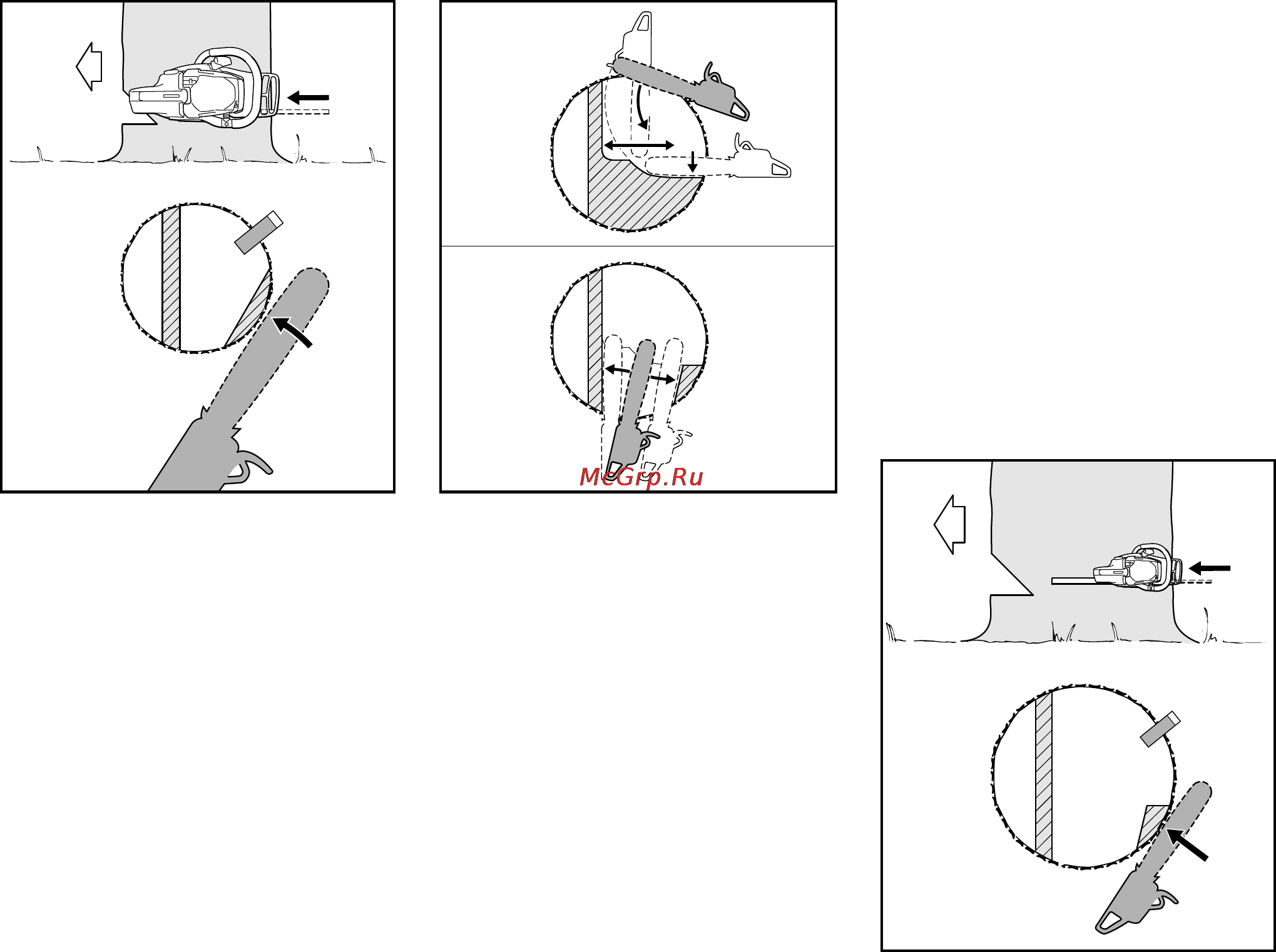 McGrp.Ru