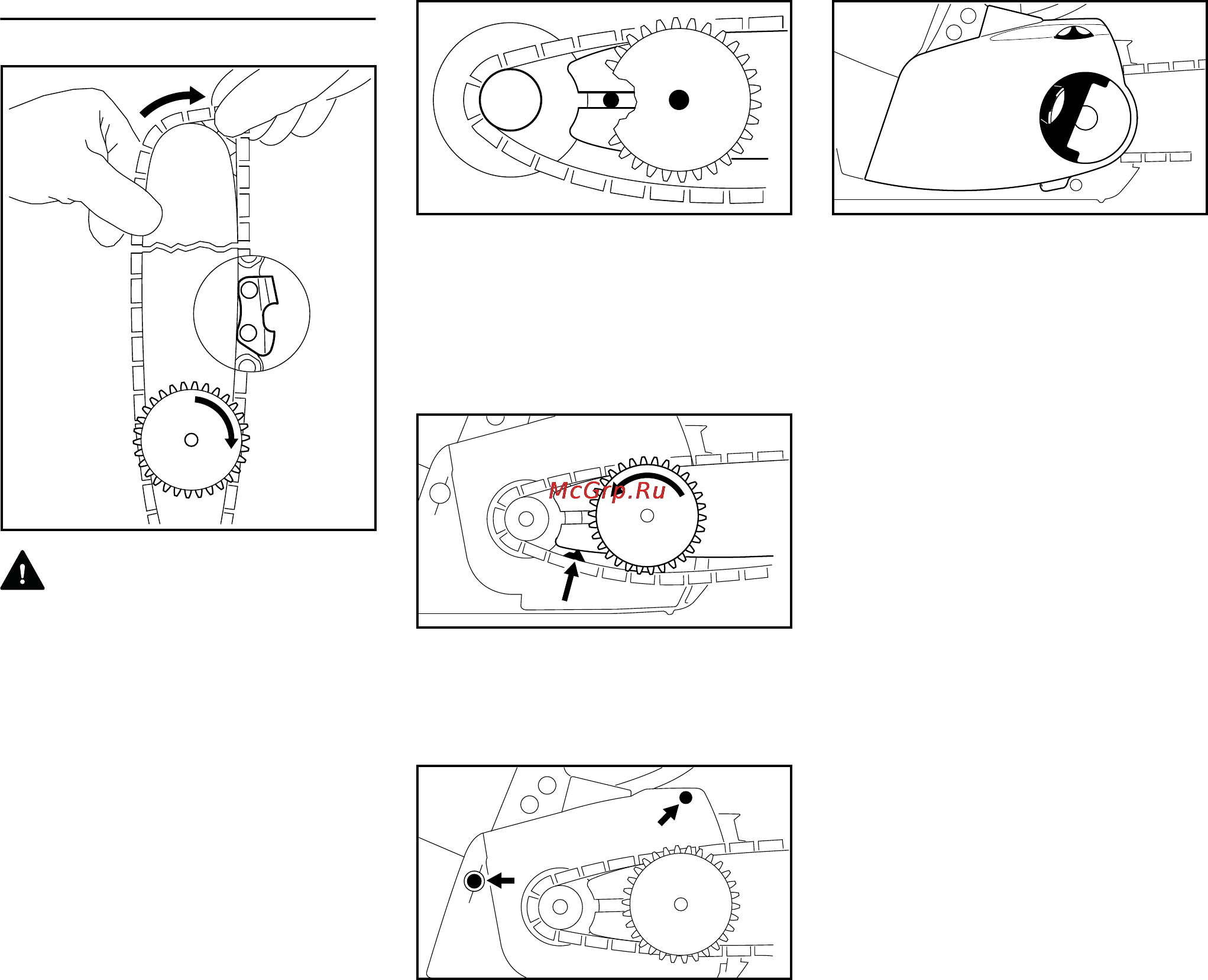 McGrp.Ru