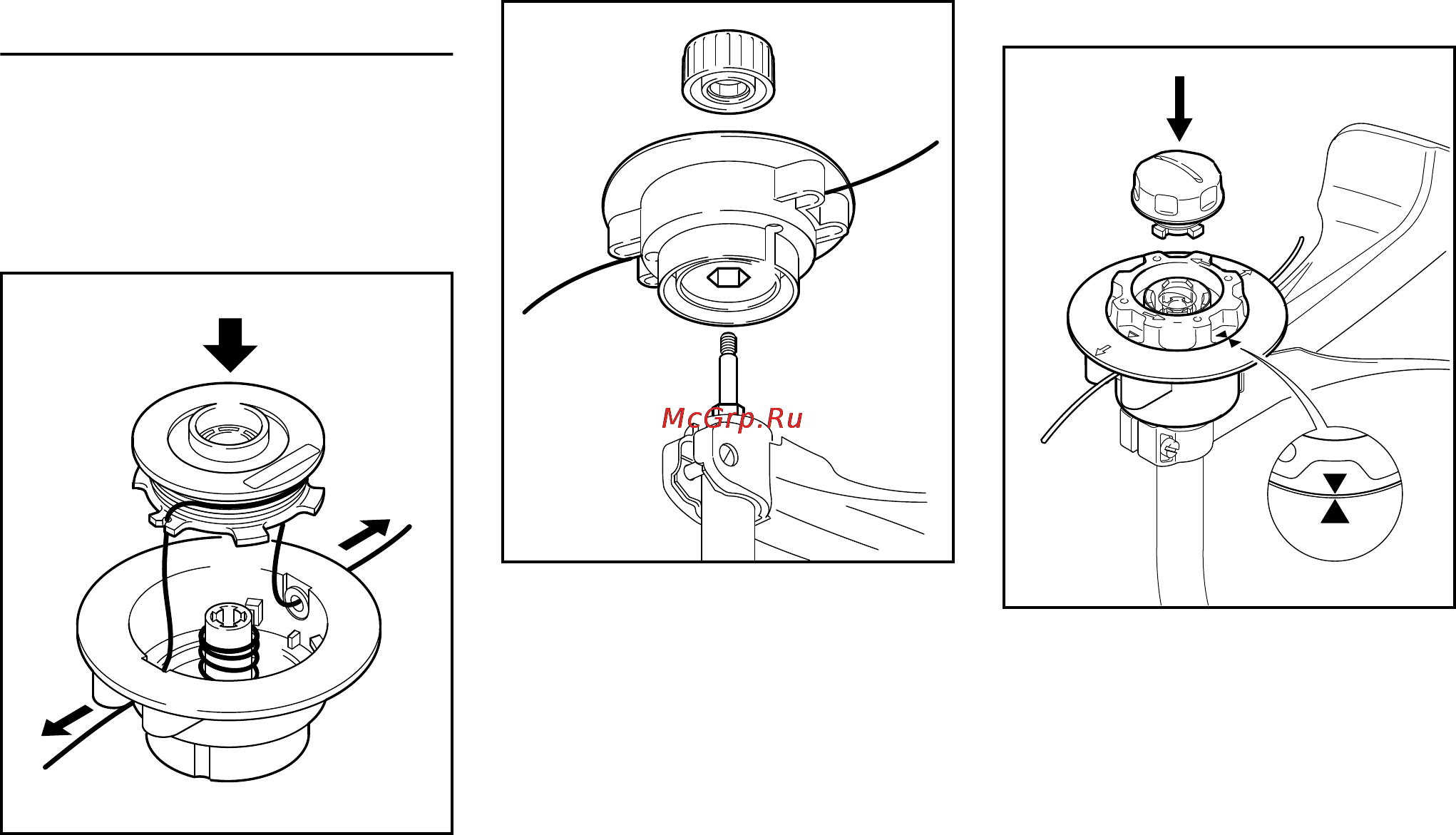 McGrp.Ru