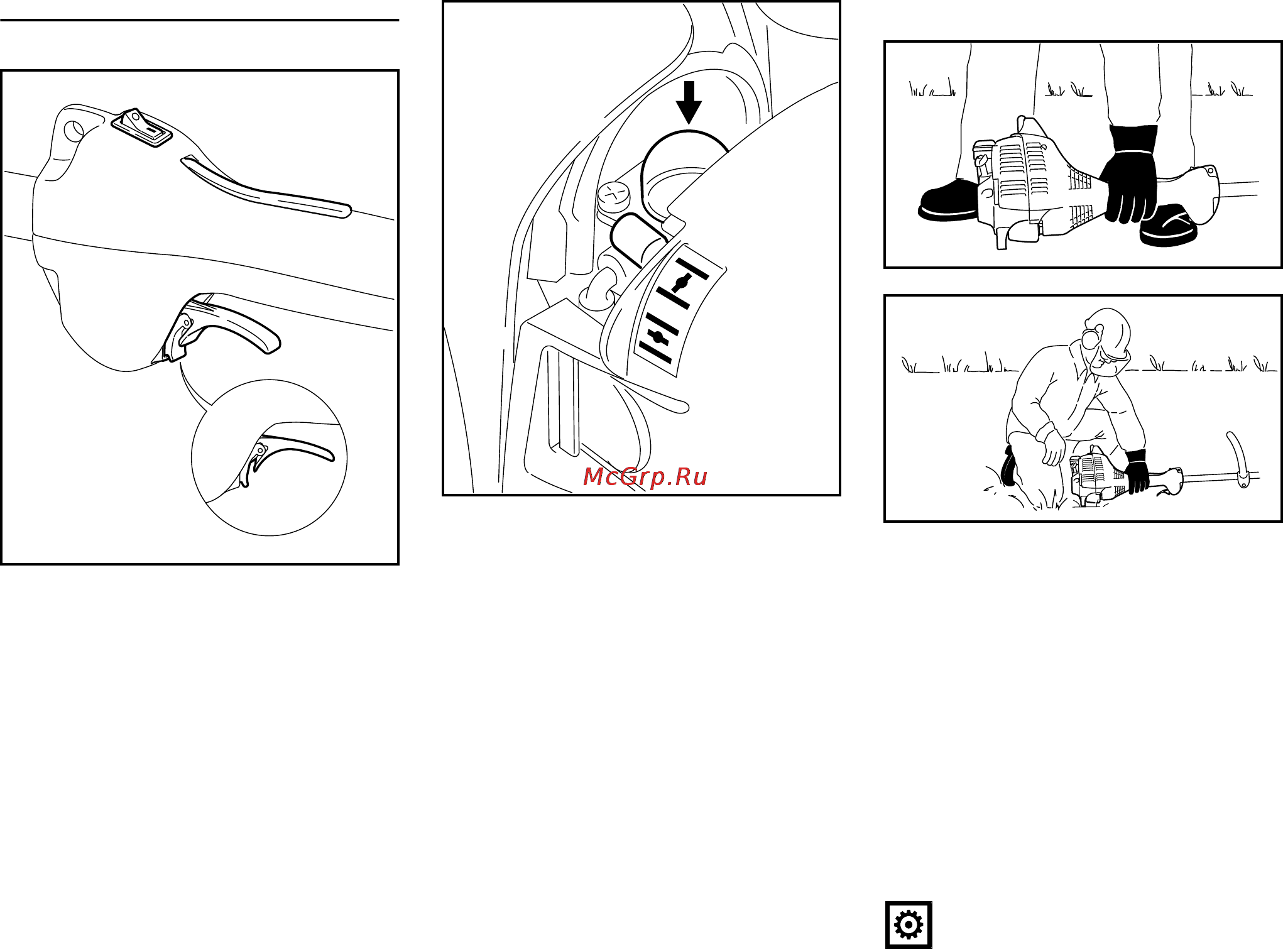 McGrp.Ru