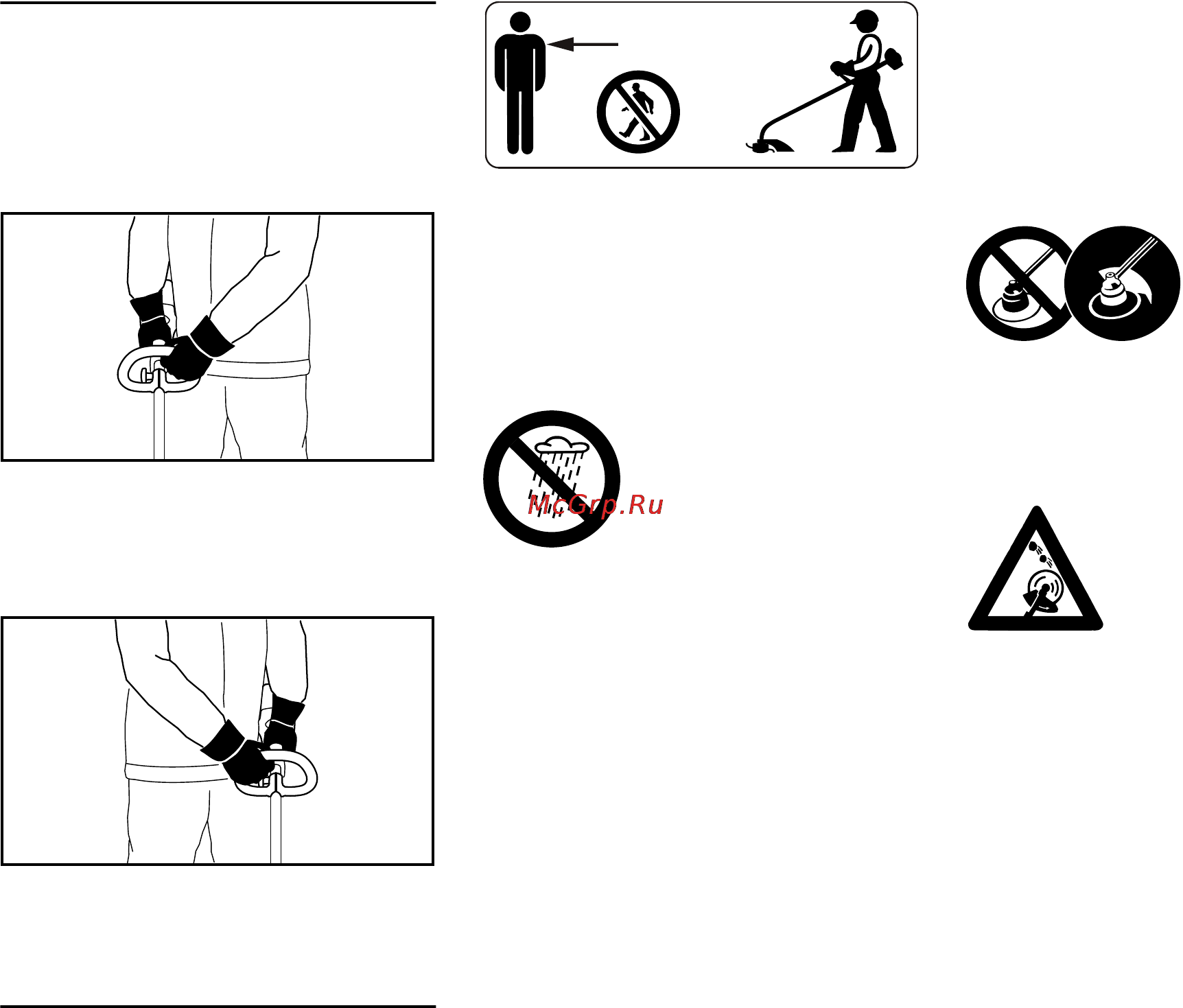 McGrp.Ru