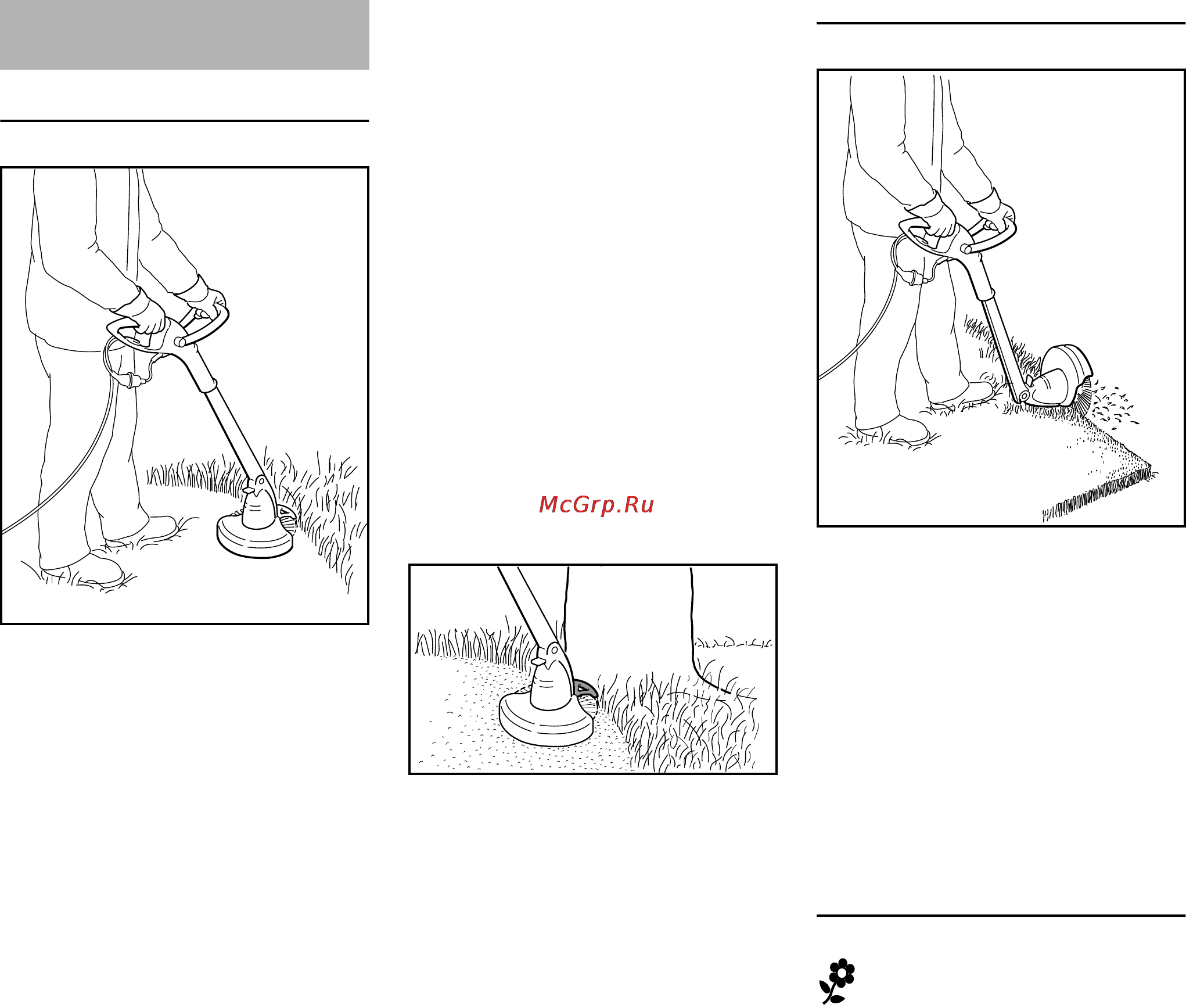 McGrp.Ru