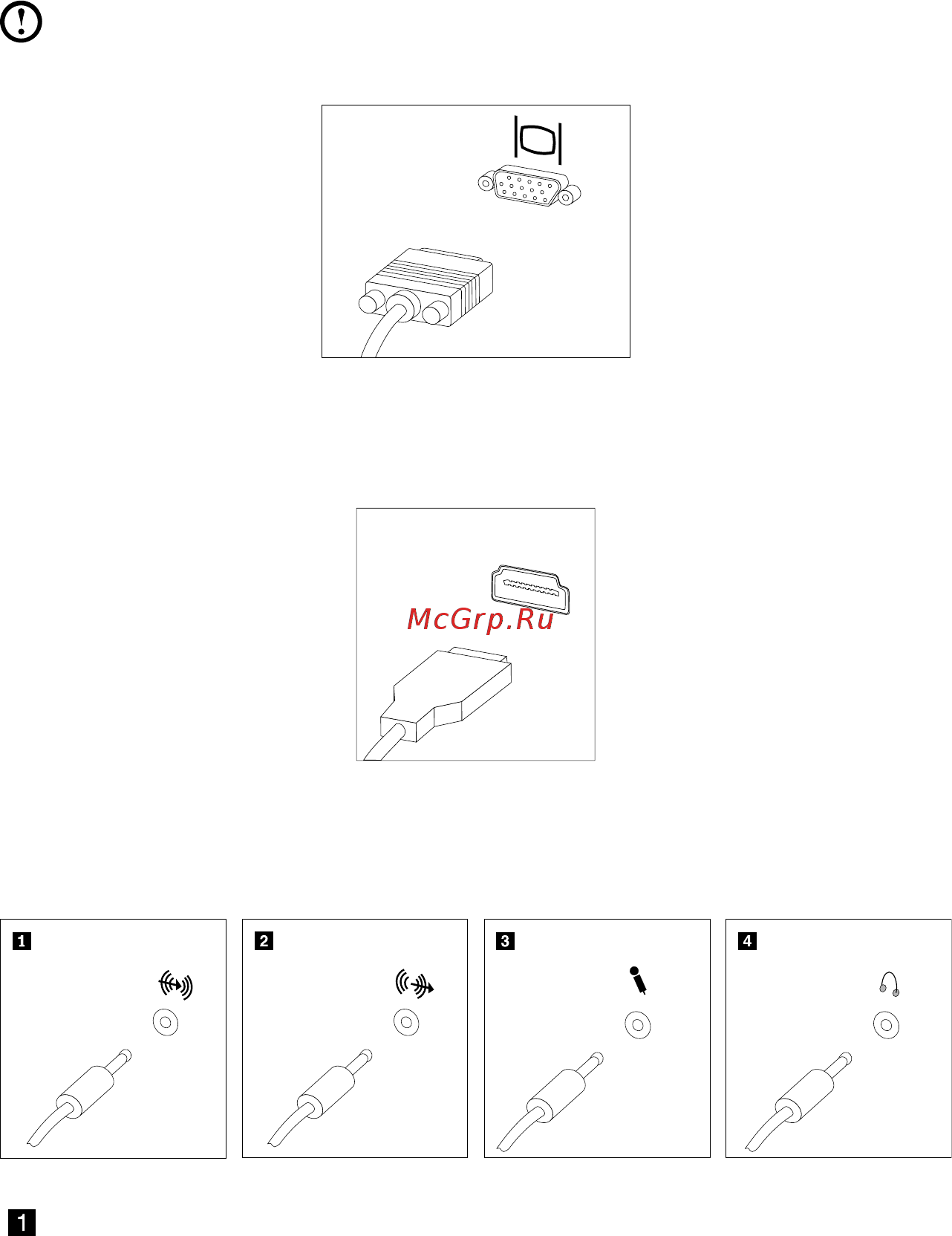 McGrp.Ru

1

2

3

4

1