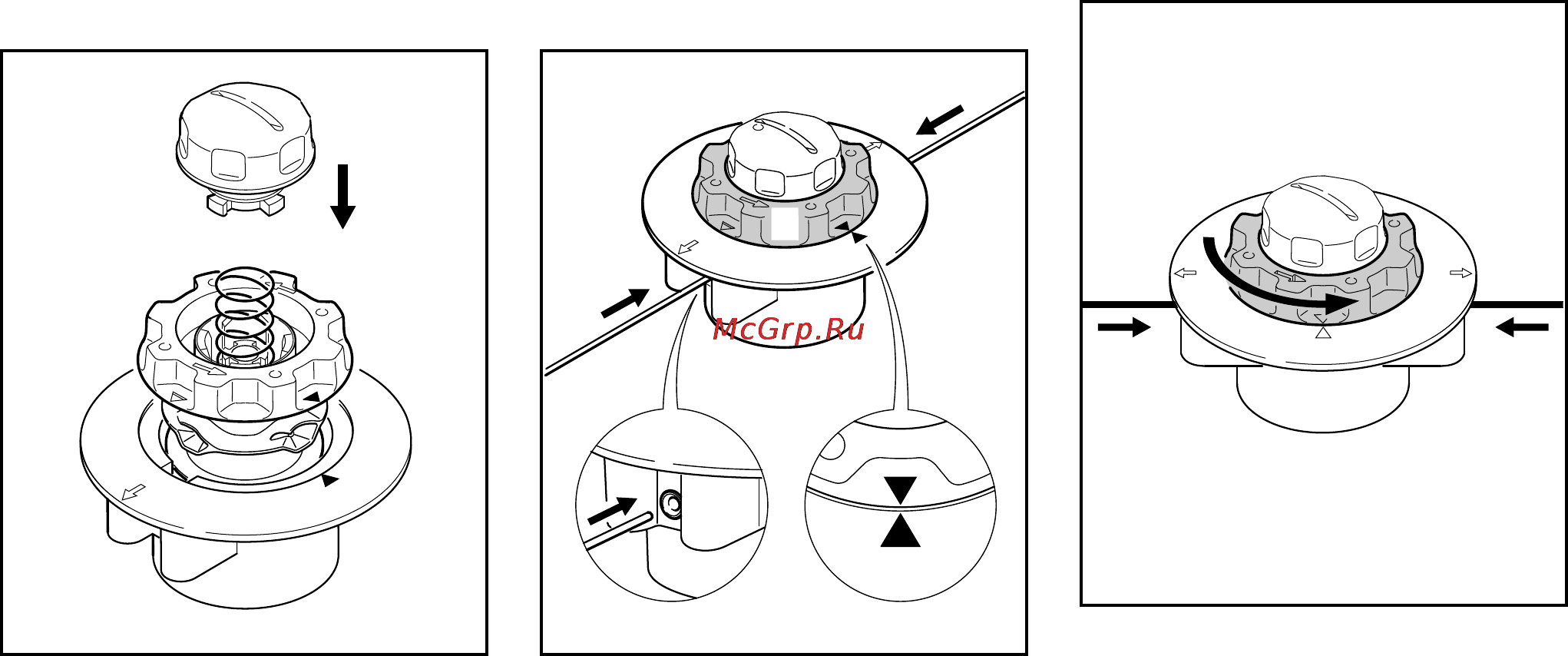 McGrp.Ru