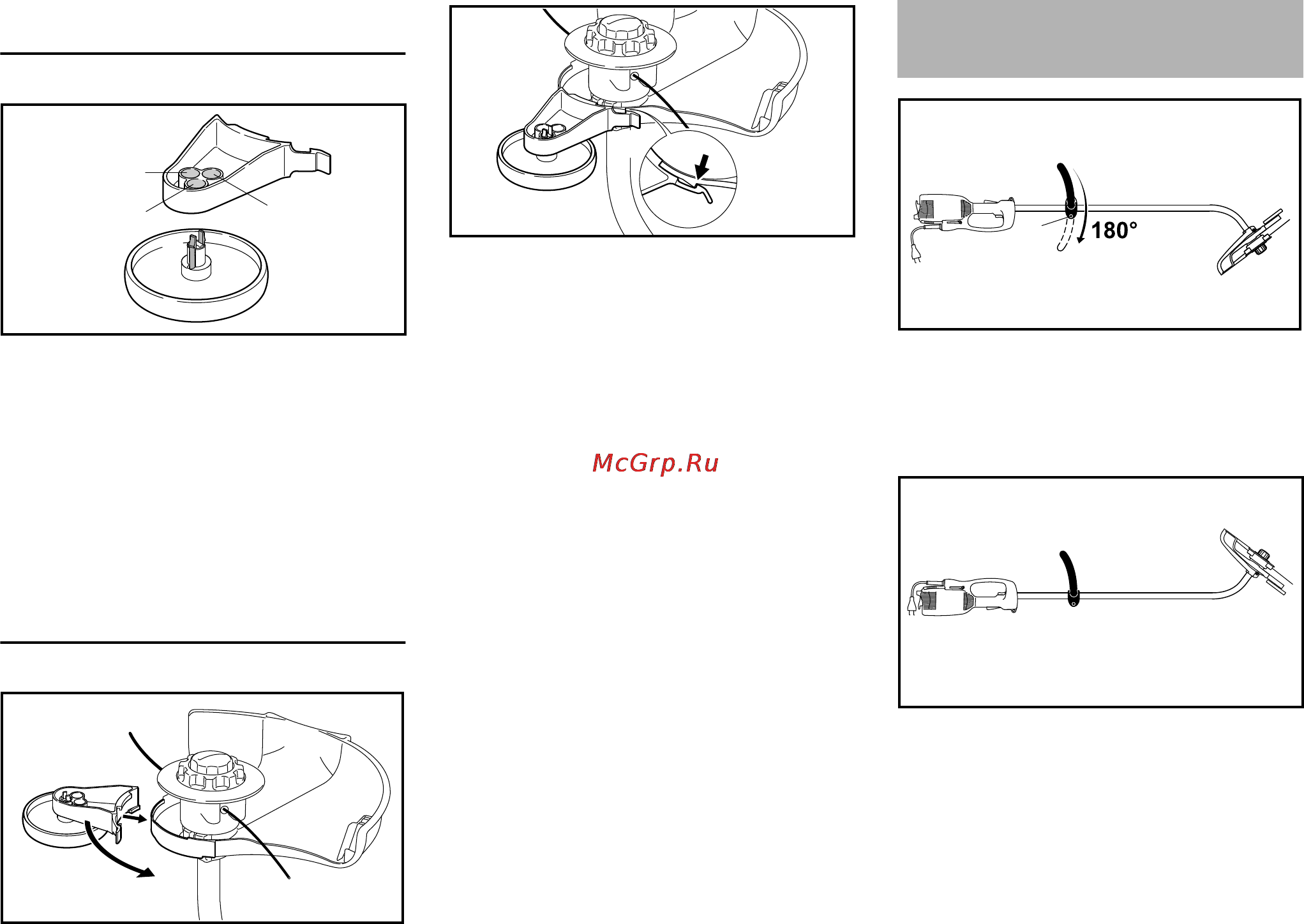 180°

McGrp.Ru