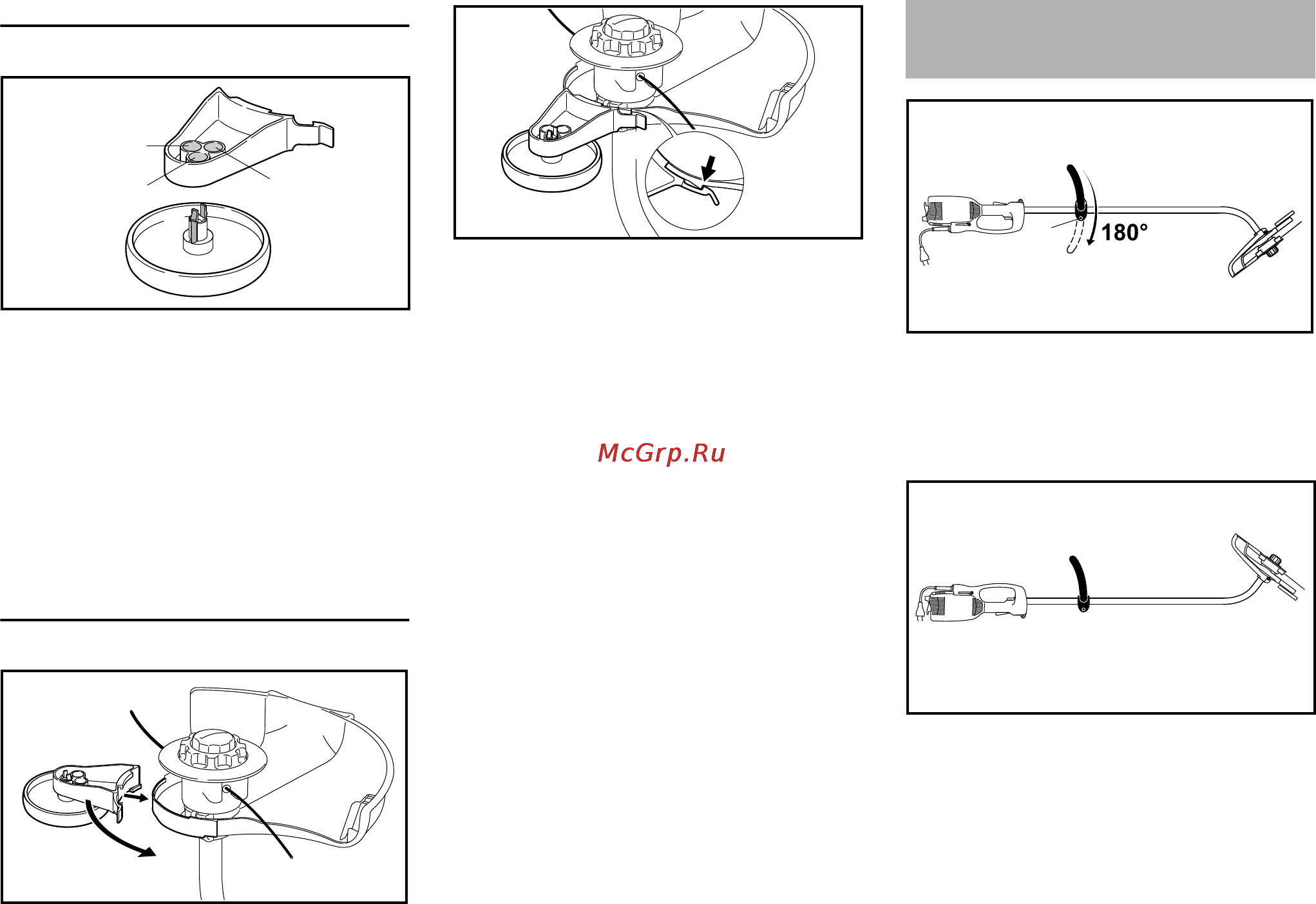 180°

McGrp.Ru